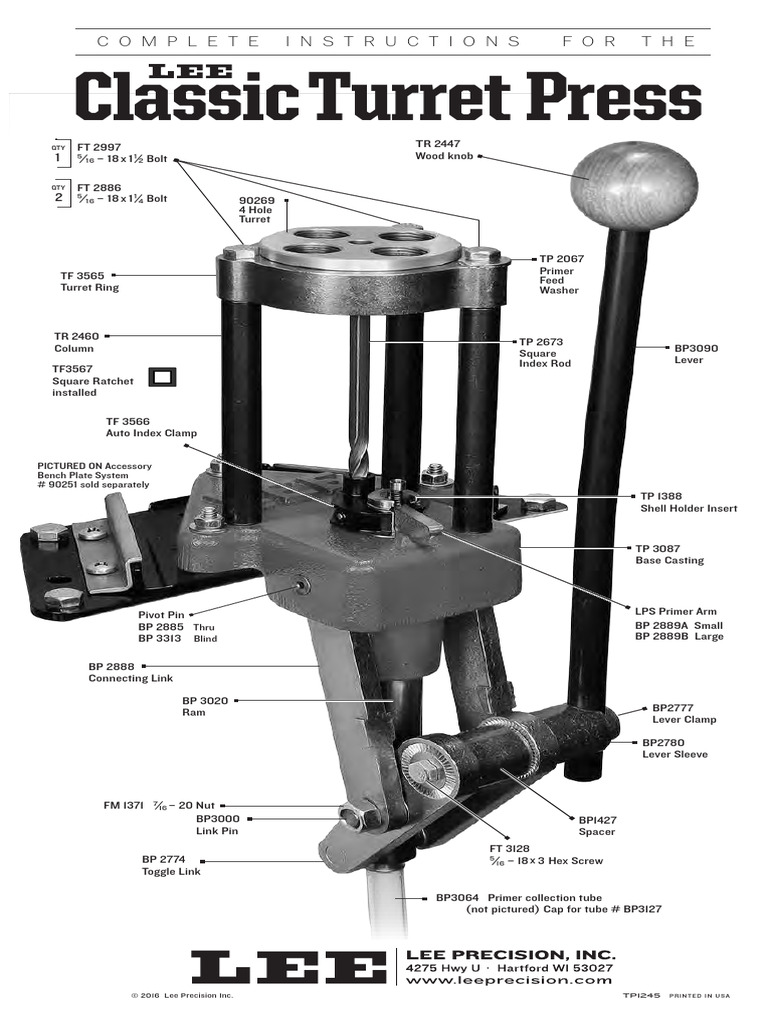 COMPLETE INSTRUCTIONS FOR THE

LEE Classic Turret Press

QTY 1 FT 2997 $\frac{5}{16}$ – 18 x 1½ Bolt

QTY 2 FT 2886 $\frac{5}{16}$ – 18 x 1¼ Bolt

90269 4 Hole Turret

TR 2447 Wood knob

TP 2067 Primer Feed Washer

TF 3565 Turret Ring

TR 2460 Column

TF3567 Square Ratchet installed

TP 2673 Square Index Rod

BP3090 Lever

TF 3566 Auto Index Clamp

PICTURED ON Accessory Bench Plate System # 90251 sold separately

TP 1388 Shell Holder Insert

TP 3087 Base Casting

Pivot Pin
BP 2885 Thru
BP 3313 Blind

LPS Primer Arm
BP 2889A Small
BP 2889B Large

BP 2888 Connecting Link

BP 3020 Ram

BP2777 Lever Clamp

BP2780 Lever Sleeve

FM 1371 $\frac{7}{16}$ – 20 Nut

BP3000 Link Pin

BP1427 Spacer

FT 3128 $\frac{5}{16}$ – 18 x 3 Hex Screw

BP 2774 Toggle Link

BP3064 Primer collection tube (not pictured) Cap for tube # BP3127

LEE

LEE PRECISION, INC.
4275 Hwy U · Hartford WI 53027
www.leeprecision.com

© 2016 Lee Precision Inc.

TP1245 PRINTED IN USA