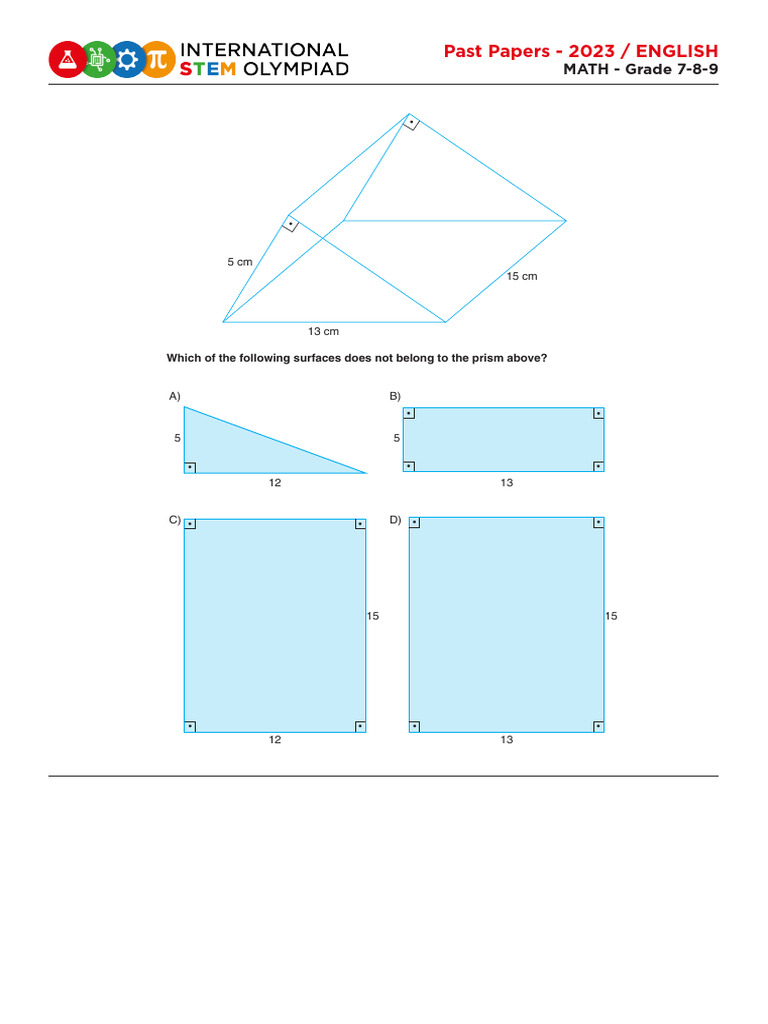 INTERNATIONAL STEM OLYMPIAD

Past Papers - 2023 / ENGLISH
MATH - Grade 7-8-9

5 cm
15 cm
13 cm

Which of the following surfaces does not belong to the prism above?

A)
5
12

B)
5
13

C)
15
12

D)
15
13