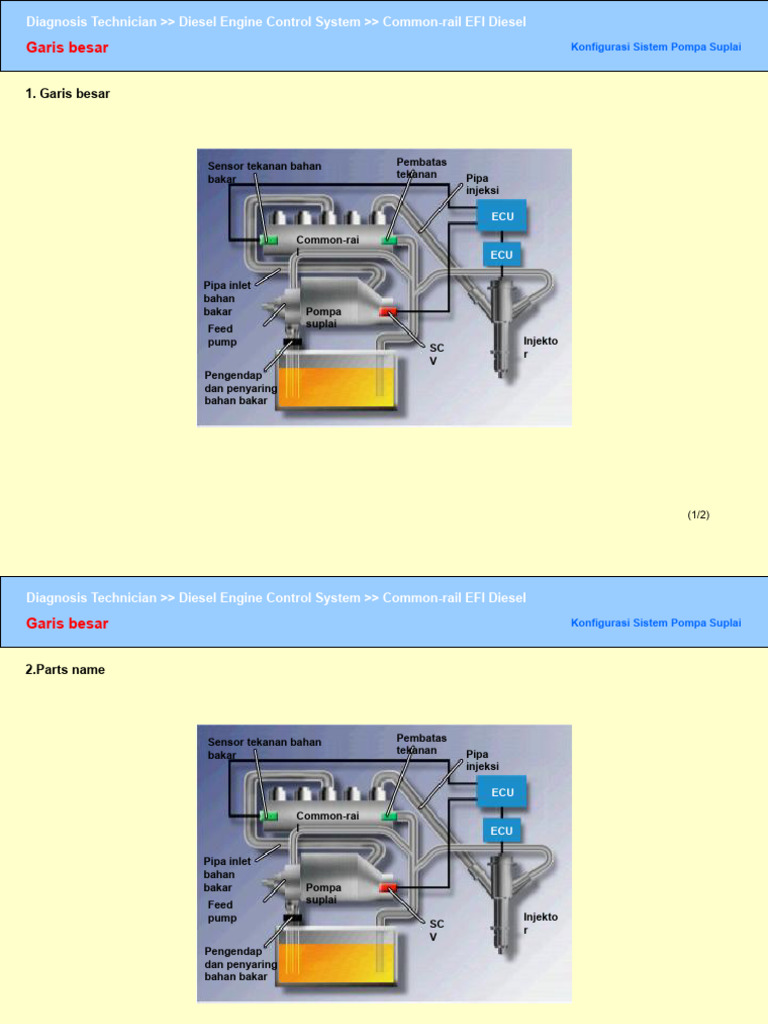 Diagnosis Technician >> Diesel Engine Control System >> Common-rail EFI Diesel

Garis besar

Konfigurasi Sistem Pompa Suplai

1. Garis besar

Sensor tekanan bahan bakar

Pembatas tekanan

Pipa injeksi

ECU

ECU

Common-rai l

Pipa inlet bahan bakar

Pompa suplai

Feed pump

SC V

Injekto r

Pengendap dan penyaring bahan bakar

(1/2)

Diagnosis Technician >> Diesel Engine Control System >> Common-rail EFI Diesel

Garis besar

Konfigurasi Sistem Pompa Suplai

2.Parts name

Sensor tekanan bahan bakar

Pembatas tekanan

Pipa injeksi

ECU

ECU

Common-rai l

Pipa inlet bahan bakar

Pompa suplai

Feed pump

SC V

Injekto r

Pengendap dan penyaring bahan bakar