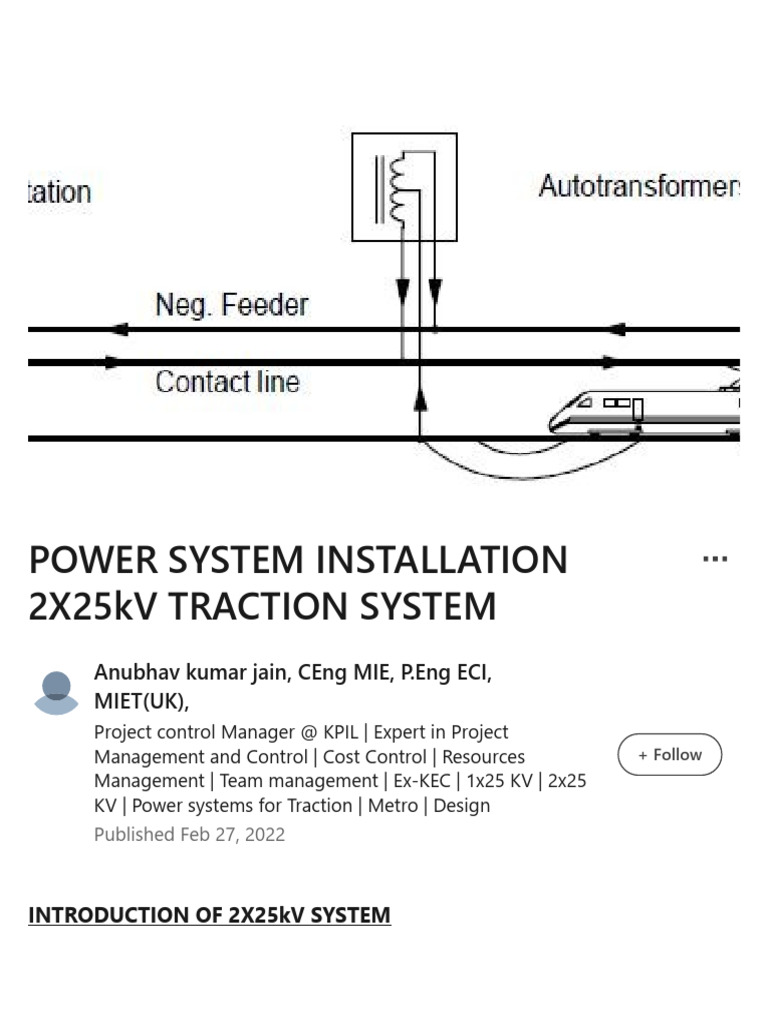 tation

Autotransformer

Neg. Feeder

Contact line

POWER SYSTEM INSTALLATION 2X25kV TRACTION SYSTEM

...

Anubhav kumar jain, CEng MIE, P.Eng ECI, MIET(UK),

Project control Manager @ KPIL | Expert in Project Management and Control | Cost Control | Resources Management | Team management | Ex-KEC | 1x25 KV | 2x25 KV | Power systems for Traction | Metro | Design

+ Follow

Published Feb 27, 2022

INTRODUCTION OF 2X25kV SYSTEM