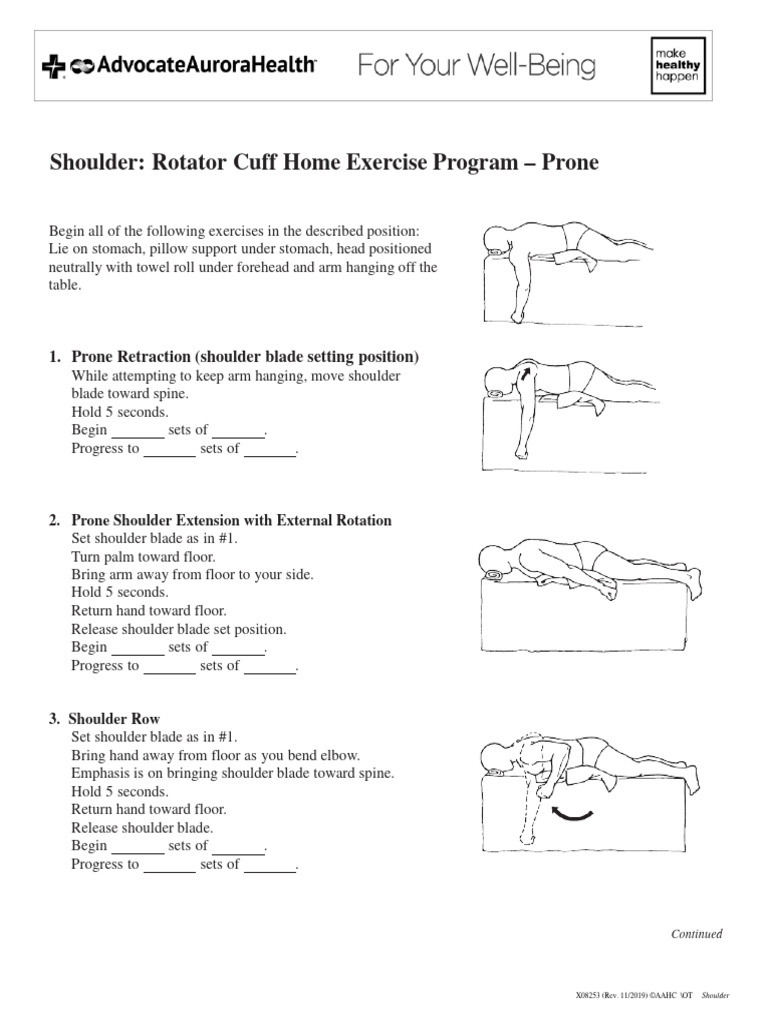 AdvocateAuroraHealth For Your Well-Being make healthy happen

Shoulder: Rotator Cuff Home Exercise Program – Prone

Begin all of the following exercises in the described position: Lie on stomach, pillow support under stomach, head positioned neutrally with towel roll under forehead and arm hanging off the table.

1. Prone Retraction (shoulder blade setting position)
While attempting to keep arm hanging, move shoulder blade toward spine.
Hold 5 seconds.
Begin _______ sets of _______.
Progress to _______ sets of _______.

2. Prone Shoulder Extension with External Rotation
Set shoulder blade as in #1.
Turn palm toward floor.
Bring arm away from floor to your side.
Hold 5 seconds.
Return hand toward floor.
Release shoulder blade set position.
Begin _______ sets of _______.
Progress to _______ sets of _______.

3. Shoulder Row
Set shoulder blade as in #1.
Bring hand away from floor as you bend elbow.
Emphasis is on bringing shoulder blade toward spine.
Hold 5 seconds.
Return hand toward floor.
Release shoulder blade.
Begin _______ sets of _______.
Progress to _______ sets of _______.

Continued

X08253 (Rev. 11/2019) ©AAHC \OT Shoulder