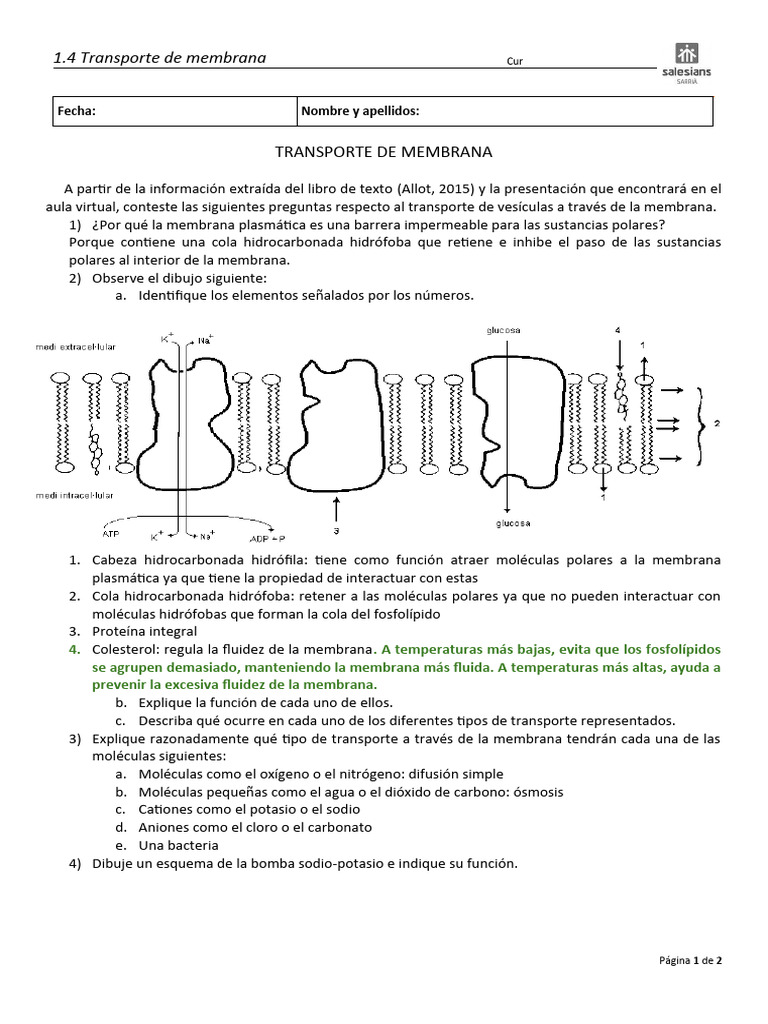 1.4 Transporte de membrana

Cur

salesians
SARRIÀ

| Fecha: | Nombre y apellidos: |
|---|---|

TRANSPORTE DE MEMBRANA

A partir de la información extraída del libro de texto (Allot, 2015) y la presentación que encontrará en el aula virtual, conteste las siguientes preguntas respecto al transporte de vesículas a través de la membrana.

1) ¿Por qué la membrana plasmática es una barrera impermeable para las sustancias polares?
Porque contiene una cola hidrocarbonada hidrófoba que retiene e inhibe el paso de las sustancias polares al interior de la membrana.

2) Observe el dibujo siguiente:
a. Identifique los elementos señalados por los números.

medi extracel·lular
$K^+$ $Na^+$
glucosa
4
1
2
medi intracel·lular
ATP
$K^+$ $Na^+$
ADP + P
3
1
glucosa

1. Cabeza hidrocarbonada hidrófila: tiene como función atraer moléculas polares a la membrana plasmática ya que tiene la propiedad de interactuar con estas
2. Cola hidrocarbonada hidrófoba: retener a las moléculas polares ya que no pueden interactuar con moléculas hidrófobas que forman la cola del fosfolípido
3. Proteína integral
4. Colesterol: regula la fluidez de la membrana. A temperaturas más bajas, evita que los fosfolípidos se agrupen demasiado, manteniendo la membrana más fluida. A temperaturas más altas, ayuda a prevenir la excesiva fluidez de la membrana.

b. Explique la función de cada uno de ellos.
c. Describa qué ocurre en cada uno de los diferentes tipos de transporte representados.

3) Explique razonadamente qué tipo de transporte a través de la membrana tendrán cada una de las moléculas siguientes:
a. Moléculas como el oxígeno o el nitrógeno: difusión simple
b. Moléculas pequeñas como el agua o el dióxido de carbono: ósmosis
c. Cationes como el potasio o el sodio
d. Aniones como el cloro o el carbonato
e. Una bacteria

4) Dibuje un esquema de la bomba sodio-potasio e indique su función.

Página 1 de 2