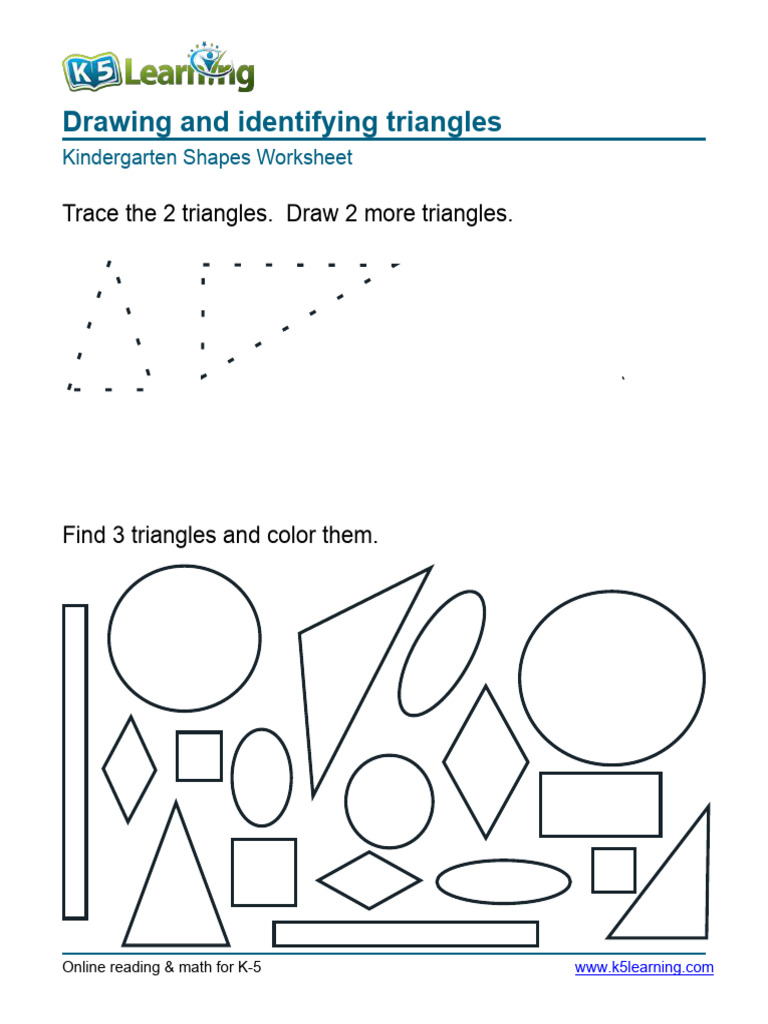 K5 Learning

Drawing and identifying triangles

Kindergarten Shapes Worksheet

Trace the 2 triangles. Draw 2 more triangles.

Find 3 triangles and color them.

Online reading & math for K-5

www.k5learning.com