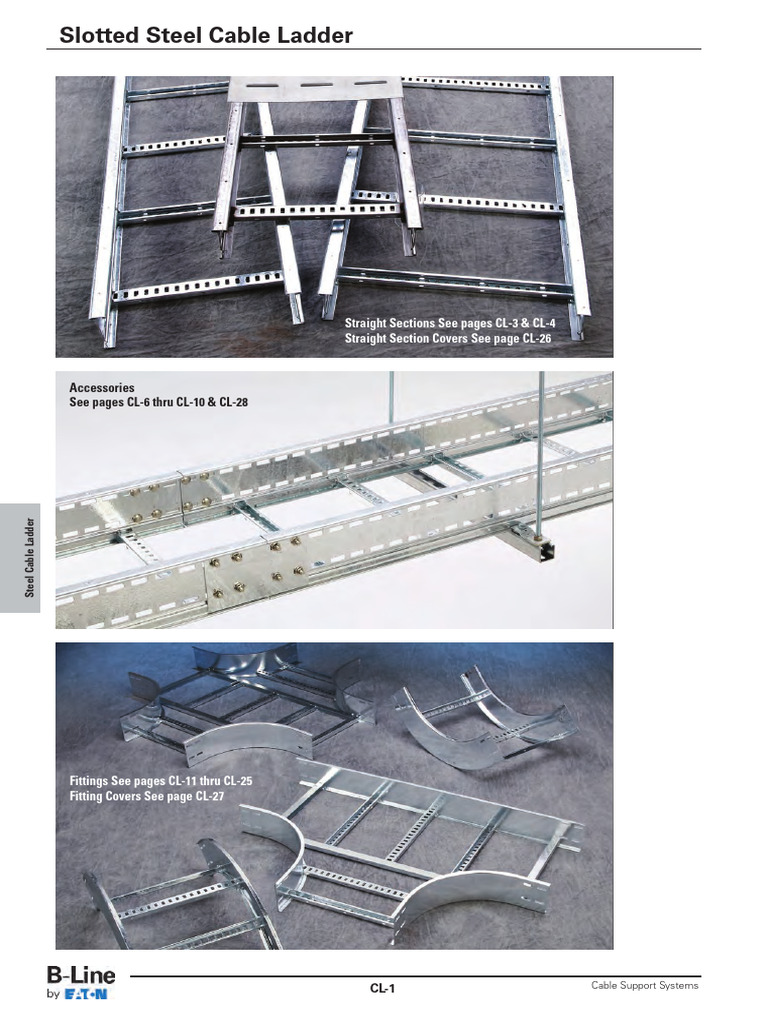 Slotted Steel Cable Ladder

Straight Sections See pages CL-3 & CL-4
Straight Section Covers See page CL-26

Accessories
See pages CL-6 thru CL-10 & CL-28

Steel Cable Ladder

Fittings See pages CL-11 thru CL-25
Fitting Covers See page CL-27

B-Line
by EATON

CL-1

Cable Support Systems