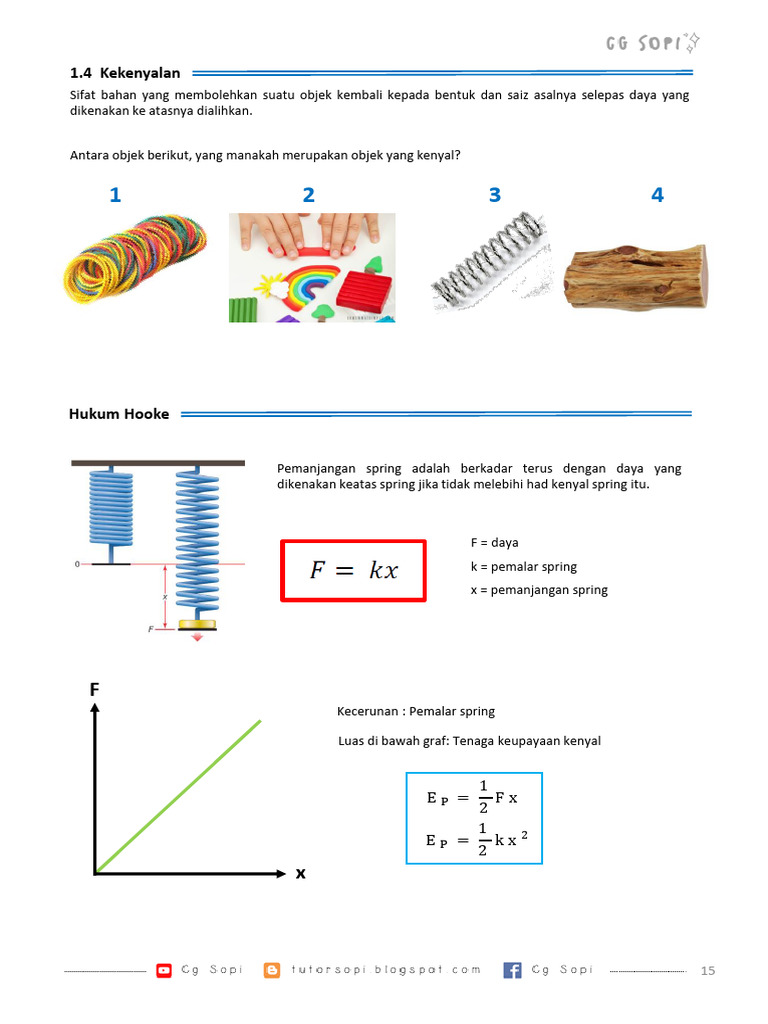 CG SOPI

1.4 Kekenyalan

Sifat bahan yang membolehkan suatu objek kembali kepada bentuk dan saiz asalnya selepas daya yang dikenakan ke atasnya dialihkan.

Antara objek berikut, yang manakah merupakan objek yang kenyal?

1

2

3

4

Hukum Hooke

0

x

F

Pemanjangan spring adalah berkadar terus dengan daya yang dikenakan keatas spring jika tidak melebihi had kenyal spring itu.

$F = kx$

F = daya

k = pemalar spring

x = pemanjangan spring

F

x

Kecerunan : Pemalar spring

Luas di bawah graf: Tenaga keupayaan kenyal

$E_P = \frac{1}{2}Fx$

$E_P = \frac{1}{2}kx^2$

Cg Sopi tutorsopi.blogspot.com Cg Sopi 15