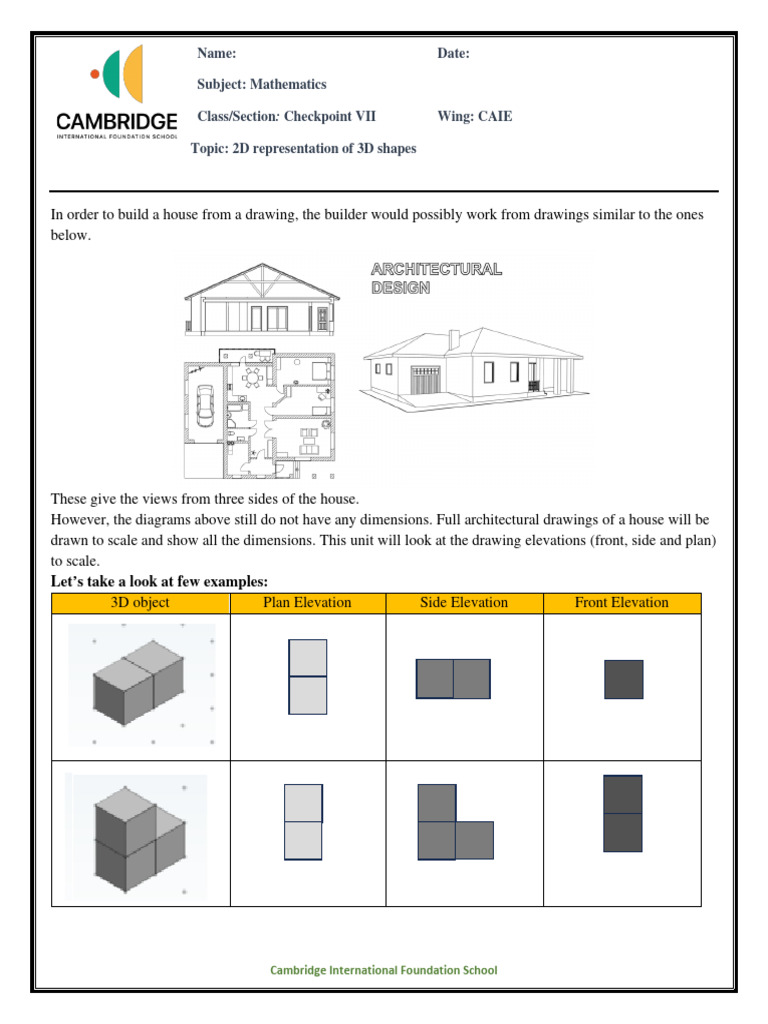 CAMBRIDGE
INTERNATIONAL FOUNDATION SCHOOL

Name:

Date:

Subject: Mathematics

Class/Section: Checkpoint VII

Wing: CAIE

Topic: 2D representation of 3D shapes

In order to build a house from a drawing, the builder would possibly work from drawings similar to the ones below.

ARCHITECTURAL DESIGN

These give the views from three sides of the house.
However, the diagrams above still do not have any dimensions. Full architectural drawings of a house will be drawn to scale and show all the dimensions. This unit will look at the drawing elevations (front, side and plan) to scale.

Let's take a look at few examples:

| 3D object | Plan Elevation | Side Elevation | Front Elevation |
|---|---|---|---|
| | | | |
| | | | |

Cambridge International Foundation School