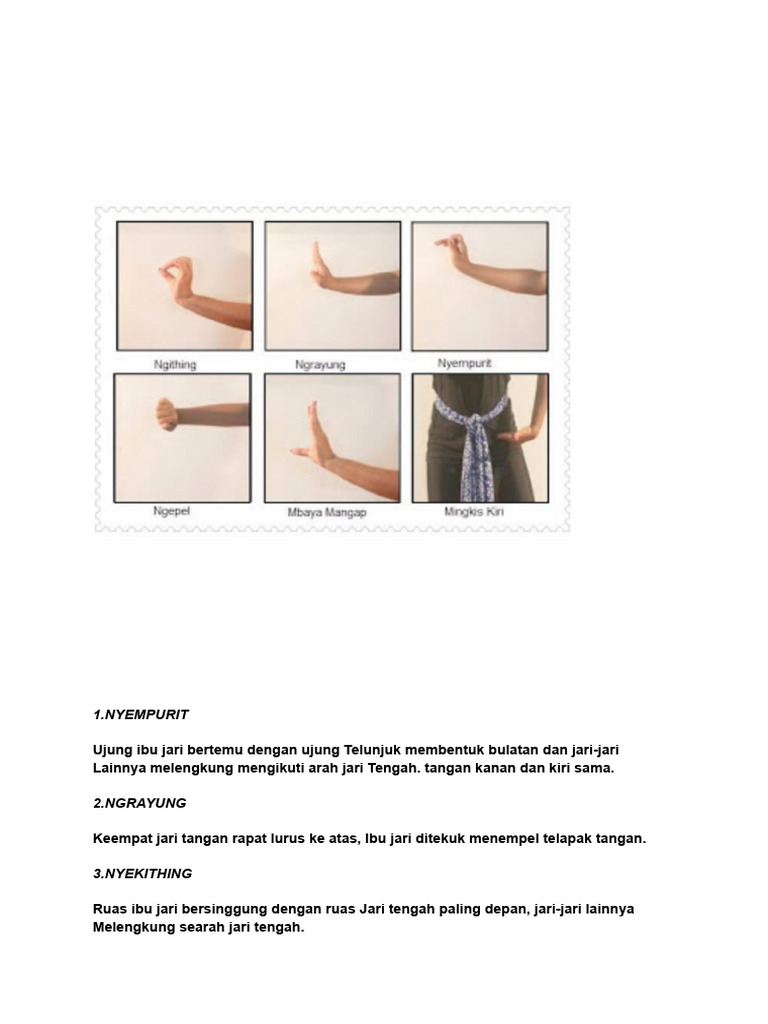 Ngithing

Ngrayung

Nyempurit

Ngepel

Mbaya Mangap

Mingkis Kiri

1.NYEMPURIT

Ujung ibu jari bertemu dengan ujung Telunjuk membentuk bulatan dan jari-jari Lainnya melengkung mengikuti arah jari Tengah. tangan kanan dan kiri sama.

2.NGRAYUNG

Keempat jari tangan rapat lurus ke atas, Ibu jari ditekuk menempel telapak tangan.

3.NYEKITHING

Ruas ibu jari bersinggung dengan ruas Jari tengah paling depan, jari-jari lainnya Melengkung searah jari tengah.