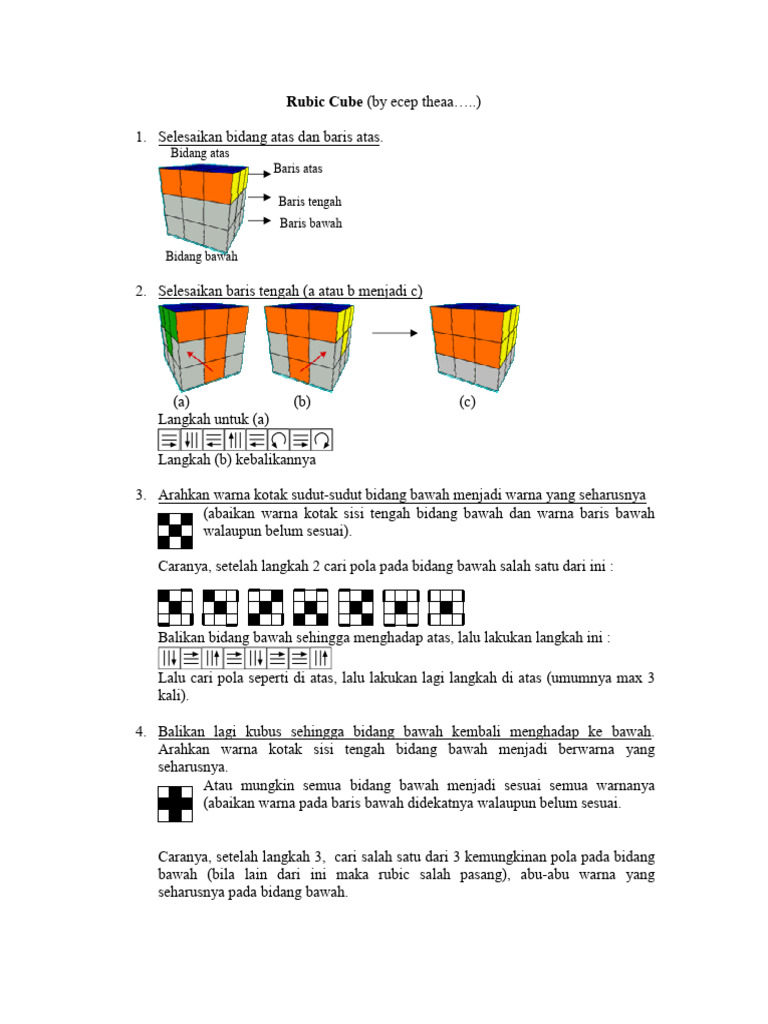 **Rubic Cube** (by ecep theaa…..)

1. Selesaikan bidang atas dan baris atas.

Bidang atas

Baris atas

Baris tengah

Baris bawah

Bidang bawah

2. Selesaikan baris tengah (a atau b menjadi c)

(a) (b) (c)

Langkah untuk (a)

Langkah (b) kebalikannya

3. Arahkan warna kotak sudut-sudut bidang bawah menjadi warna yang seharusnya

(abaikan warna kotak sisi tengah bidang bawah dan warna baris bawah walaupun belum sesuai).

Caranya, setelah langkah 2 cari pola pada bidang bawah salah satu dari ini :

Balikan bidang bawah sehingga menghadap atas, lalu lakukan langkah ini :

Lalu cari pola seperti di atas, lalu lakukan lagi langkah di atas (umumnya max 3 kali).

4. Balikan lagi kubus sehingga bidang bawah kembali menghadap ke bawah. Arahkan warna kotak sisi tengah bidang bawah menjadi berwarna yang seharusnya.

Atau mungkin semua bidang bawah menjadi sesuai semua warnanya (abaikan warna pada baris bawah didekatnya walaupun belum sesuai.

Caranya, setelah langkah 3, cari salah satu dari 3 kemungkinan pola pada bidang bawah (bila lain dari ini maka rubic salah pasang), abu-abu warna yang seharusnya pada bidang bawah.