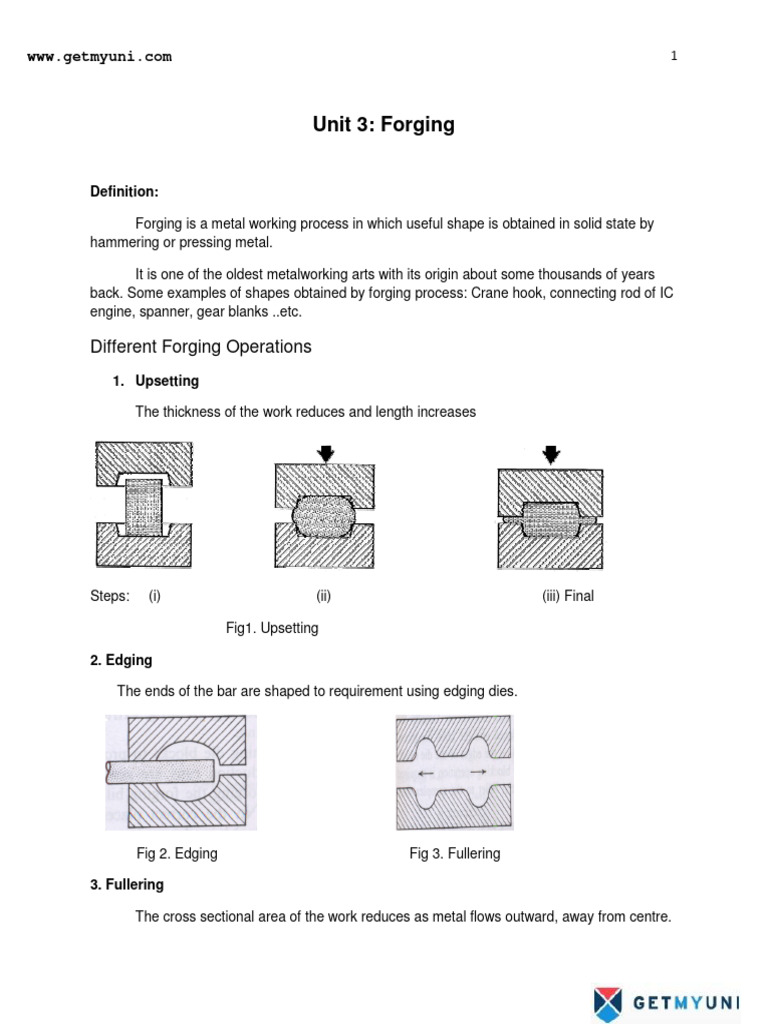 www.getmyuni.com 1

Unit 3: Forging

Definition:

Forging is a metal working process in which useful shape is obtained in solid state by hammering or pressing metal.

It is one of the oldest metalworking arts with its origin about some thousands of years back. Some examples of shapes obtained by forging process: Crane hook, connecting rod of IC engine, spanner, gear blanks ..etc.

Different Forging Operations

1. Upsetting

The thickness of the work reduces and length increases

Steps: (i) (ii) (iii) Final

Fig1. Upsetting

2. Edging

The ends of the bar are shaped to requirement using edging dies.

Fig 2. Edging

Fig 3. Fullering

3. Fullering

The cross sectional area of the work reduces as metal flows outward, away from centre.

GETMYUNI