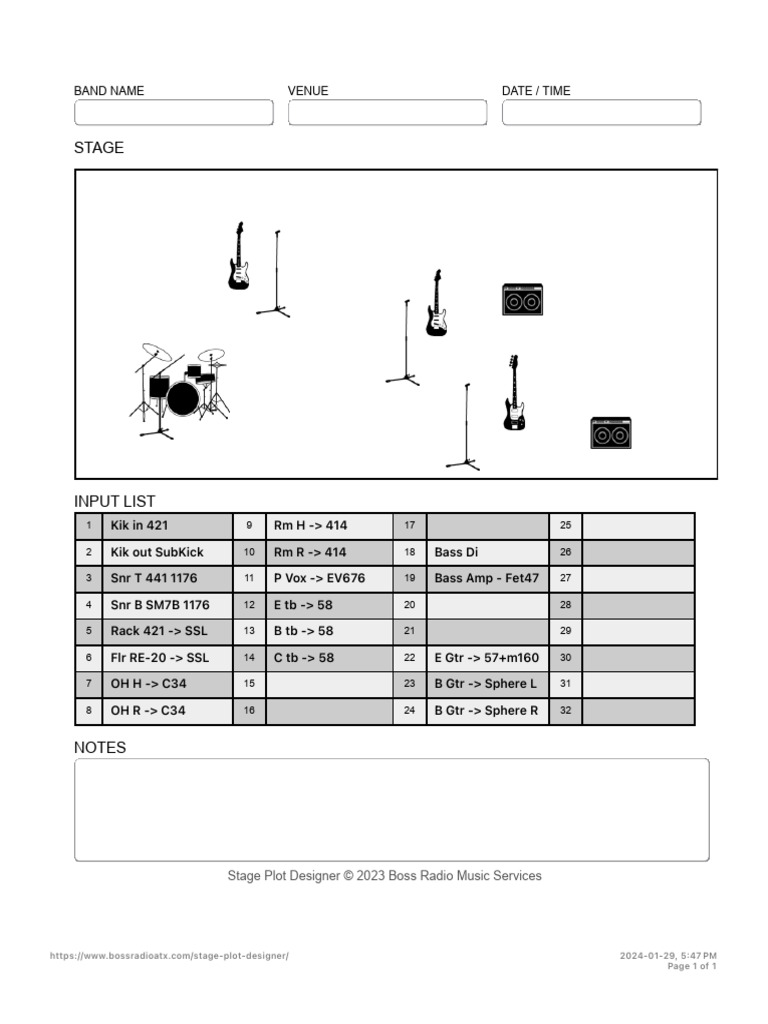 BAND NAME

VENUE

DATE / TIME

STAGE

INPUT LIST

| 1 | Kik in 421 | 9 | Rm H -> 414 | 17 | | 25 | |
|---|---|---|---|---|---|---|---|
| 2 | Kik out SubKick | 10 | Rm R -> 414 | 18 | Bass Di | 26 | |
| 3 | Snr T 441 1176 | 11 | P Vox -> EV676 | 19 | Bass Amp - Fet47 | 27 | |
| 4 | Snr B SM7B 1176 | 12 | E tb -> 58 | 20 | | 28 | |
| 5 | Rack 421 -> SSL | 13 | B tb -> 58 | 21 | | 29 | |
| 6 | Flr RE-20 -> SSL | 14 | C tb -> 58 | 22 | E Gtr -> 57+m160 | 30 | |
| 7 | OH H -> C34 | 15 | | 23 | B Gtr -> Sphere L | 31 | |
| 8 | OH R -> C34 | 16 | | 24 | B Gtr -> Sphere R | 32 | |

NOTES

Stage Plot Designer © 2023 Boss Radio Music Services

https://www.bossradioatx.com/stage-plot-designer/

2024-01-29, 5:47 PM
Page 1 of 1