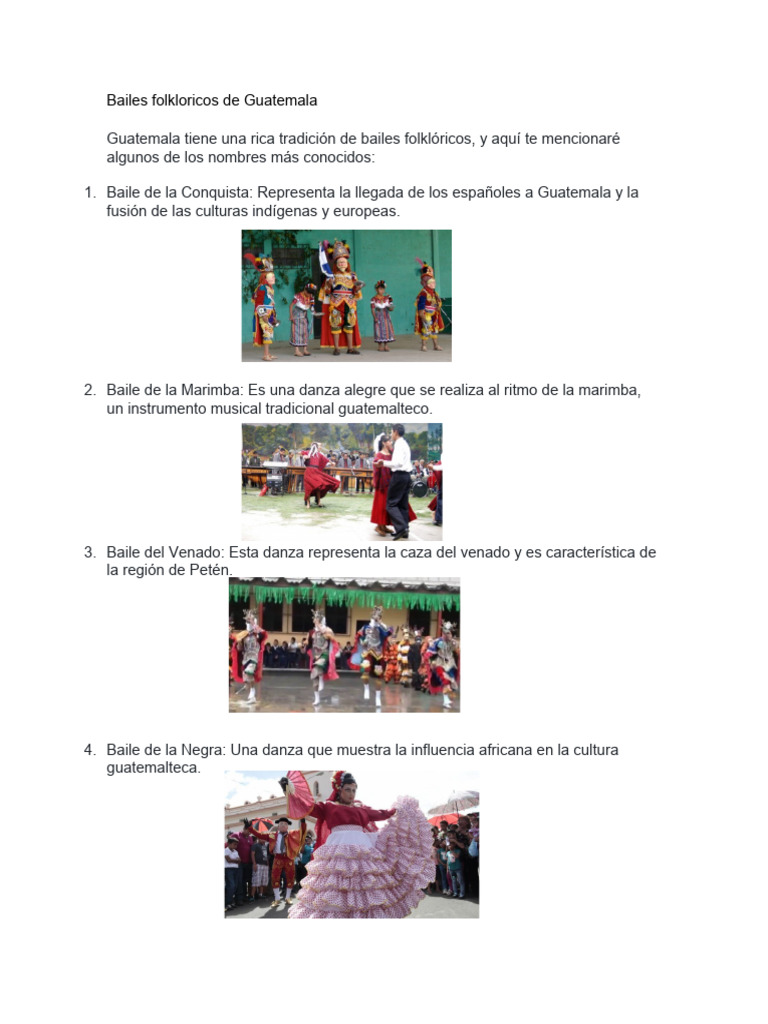 Bailes folkloricos de Guatemala

Guatemala tiene una rica tradición de bailes folklóricos, y aquí te mencionaré algunos de los nombres más conocidos:

1. Baile de la Conquista: Representa la llegada de los españoles a Guatemala y la fusión de las culturas indígenas y europeas.

2. Baile de la Marimba: Es una danza alegre que se realiza al ritmo de la marimba, un instrumento musical tradicional guatemalteco.

3. Baile del Venado: Esta danza representa la caza del venado y es característica de la región de Petén.

4. Baile de la Negra: Una danza que muestra la influencia africana en la cultura guatemalteca.