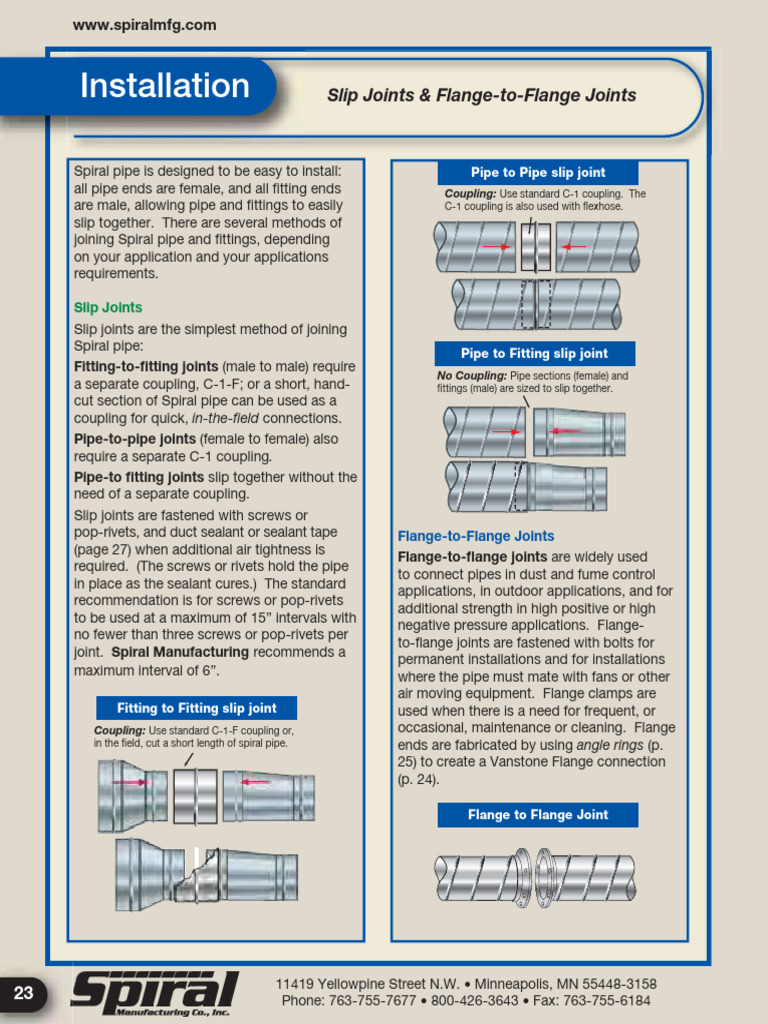 www.spiralmfg.com

Installation

Slip Joints & Flange-to-Flange Joints

Spiral pipe is designed to be easy to install: all pipe ends are female, and all fitting ends are male, allowing pipe and fittings to easily slip together. There are several methods of joining Spiral pipe and fittings, depending on your application and your applications requirements.

Slip Joints

Slip joints are the simplest method of joining Spiral pipe:

Fitting-to-fitting joints (male to male) require a separate coupling, C-1-F; or a short, hand-cut section of Spiral pipe can be used as a coupling for quick, in-the-field connections.

Pipe-to-pipe joints (female to female) also require a separate C-1 coupling.

Pipe-to fitting joints slip together without the need of a separate coupling.

Slip joints are fastened with screws or pop-rivets, and duct sealant or sealant tape (page 27) when additional air tightness is required. (The screws or rivets hold the pipe in place as the sealant cures.) The standard recommendation is for screws or pop-rivets to be used at a maximum of 15" intervals with no fewer than three screws or pop-rivets per joint. Spiral Manufacturing recommends a maximum interval of 6".

Fitting to Fitting slip joint

Coupling: Use standard C-1-F coupling or, in the field, cut a short length of spiral pipe.

Pipe to Pipe slip joint

Coupling: Use standard C-1 coupling. The C-1 coupling is also used with flexhose.

Pipe to Fitting slip joint

No Coupling: Pipe sections (female) and fittings (male) are sized to slip together.

Flange-to-Flange Joints

Flange-to-flange joints are widely used to connect pipes in dust and fume control applications, in outdoor applications, and for additional strength in high positive or high negative pressure applications. Flange-to-flange joints are fastened with bolts for permanent installations and for installations where the pipe must mate with fans or other air moving equipment. Flange clamps are used when there is a need for frequent, or occasional, maintenance or cleaning. Flange ends are fabricated by using angle rings (p. 25) to create a Vanstone Flange connection (p. 24).

Flange to Flange Joint

23

Spiral Manufacturing Co., Inc.

11419 Yellowpine Street N.W. • Minneapolis, MN 55448-3158
Phone: 763-755-7677 • 800-426-3643 • Fax: 763-755-6184