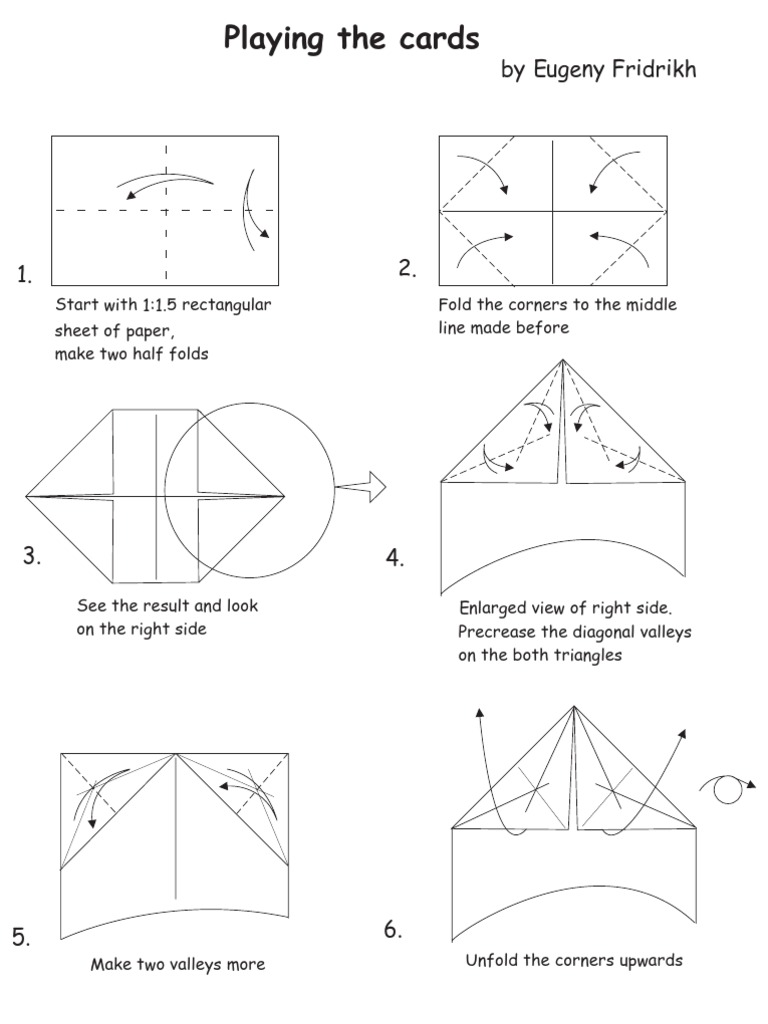 Playing the cards
by Eugeny Fridrikh

1.
Start with 1:1.5 rectangular sheet of paper,
make two half folds

2.
Fold the corners to the middle line made before

3.
See the result and look on the right side

4.
Enlarged view of right side.
Precrease the diagonal valleys on the both triangles

5.
Make two valleys more

6.
Unfold the corners upwards