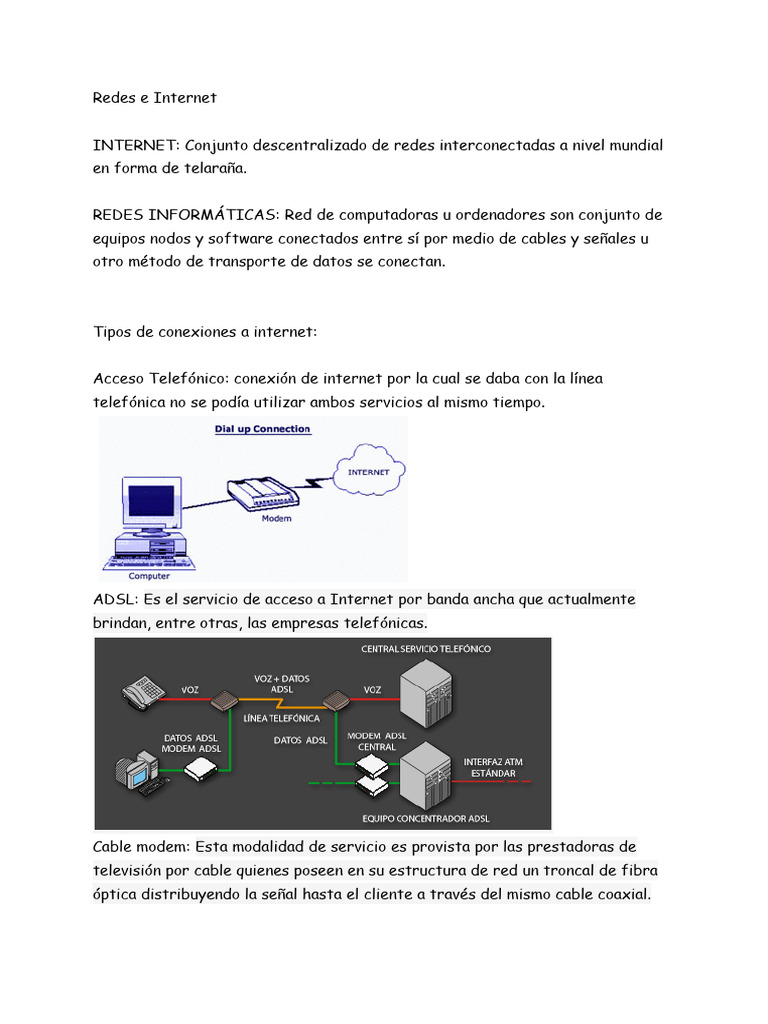 Redes e Internet

INTERNET: Conjunto descentralizado de redes interconectadas a nivel mundial en forma de telaraña.

REDES INFORMÁTICAS: Red de computadoras u ordenadores son conjunto de equipos nodos y software conectados entre sí por medio de cables y señales u otro método de transporte de datos se conectan.

Tipos de conexiones a internet:

Acceso Telefónico: conexión de internet por la cual se daba con la línea telefónica no se podía utilizar ambos servicios al mismo tiempo.

Dial up Connection

INTERNET

Modem

Computer

ADSL: Es el servicio de acceso a Internet por banda ancha que actualmente brindan, entre otras, las empresas telefónicas.

CENTRAL SERVICIO TELEFÓNICO

VOZ

VOZ + DATOS ADSL

VOZ

LÍNEA TELEFÓNICA

DATOS ADSL MODEM ADSL

DATOS ADSL

MODEM ADSL CENTRAL

INTERFAZ ATM ESTÁNDAR

EQUIPO CONCENTRADOR ADSL

Cable modem: Esta modalidad de servicio es provista por las prestadoras de televisión por cable quienes poseen en su estructura de red un troncal de fibra óptica distribuyendo la señal hasta el cliente a través del mismo cable coaxial.