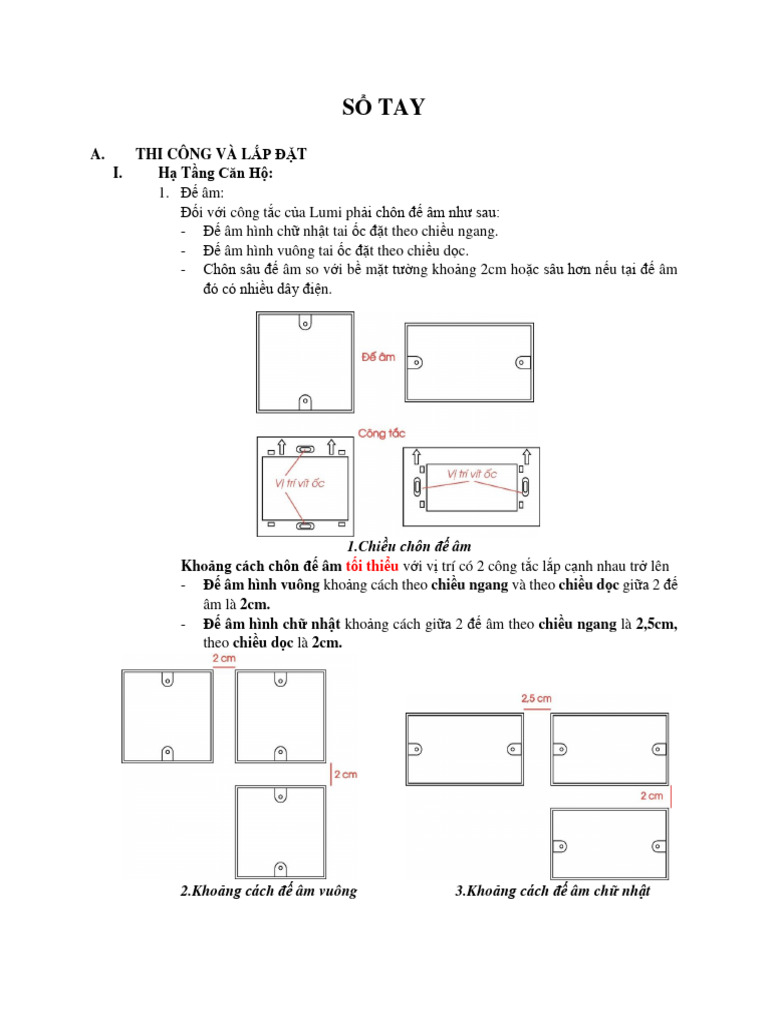 SỔ TAY

A. THI CÔNG VÀ LẮP ĐẶT

I. Hạ Tầng Căn Hộ:

1. Đế âm:

Đối với công tắc của Lumi phải chôn đế âm như sau:

- Đế âm hình chữ nhật tai ốc đặt theo chiều ngang.
- Đế âm hình vuông tai ốc đặt theo chiều dọc.
- Chôn sâu đế âm so với bề mặt tường khoảng 2cm hoặc sâu hơn nếu tại đế âm đó có nhiều dây điện.

Đế âm

Công tắc

Vị trí vít ốc

Vị trí vít ốc

1.Chiều chôn đế âm

Khoảng cách chôn đế âm tối thiểu với vị trí có 2 công tắc lắp cạnh nhau trở lên

- Đế âm hình vuông khoảng cách theo chiều ngang và theo chiều dọc giữa 2 đế âm là 2cm.
- Đế âm hình chữ nhật khoảng cách giữa 2 đế âm theo chiều ngang là 2,5cm, theo chiều dọc là 2cm.

2 cm

2 cm

2,5 cm

2 cm

2.Khoảng cách đế âm vuông

3.Khoảng cách đế âm chữ nhật