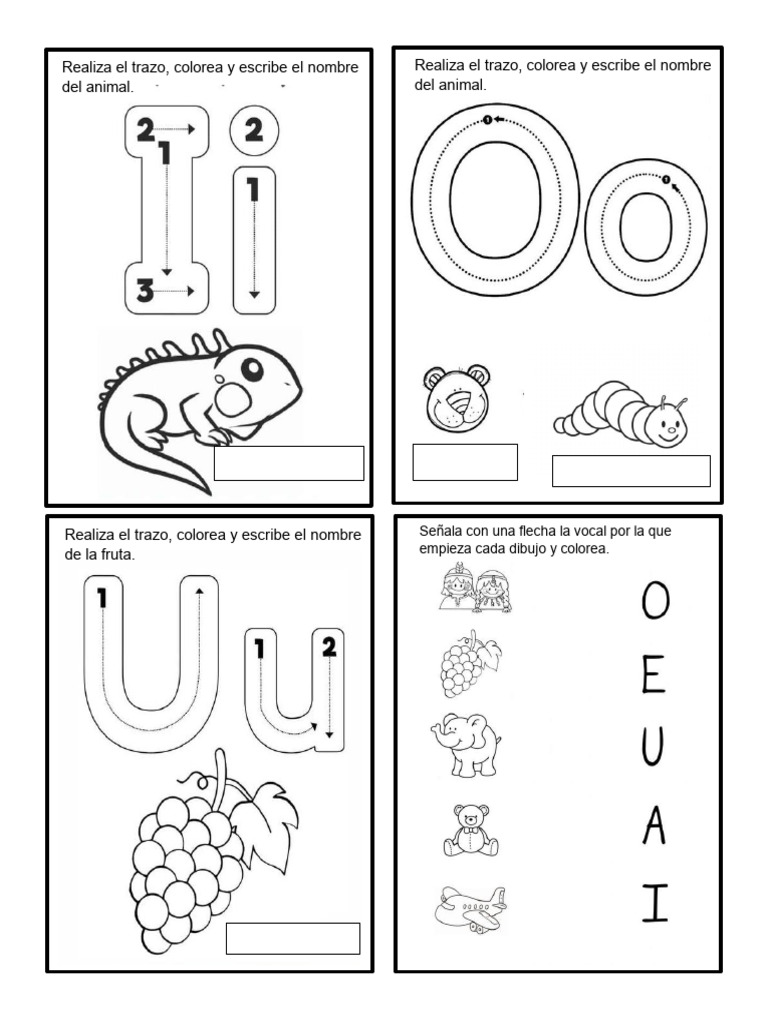 Realiza el trazo, colorea y escribe el nombre del animal.

2 1 3 2 1

Realiza el trazo, colorea y escribe el nombre del animal.

Realiza el trazo, colorea y escribe el nombre de la fruta.

1 1 2

Señala con una flecha la vocal por la que empieza cada dibujo y colorea.

O
E
U
A
I