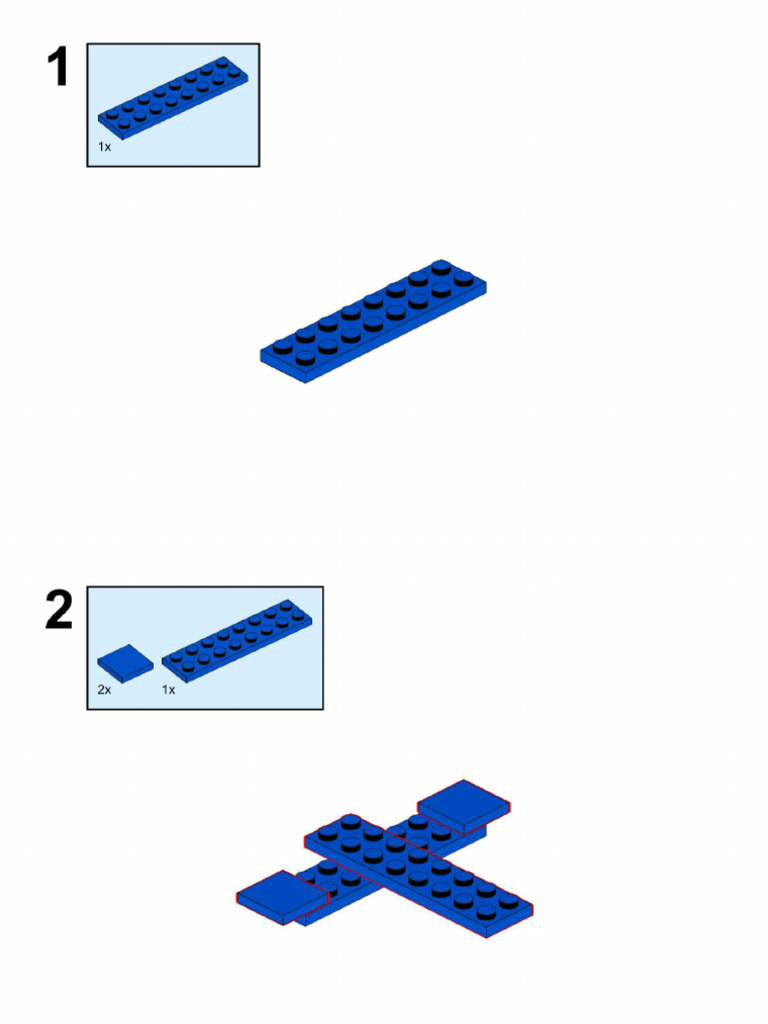 1

1x

2

2x

1x