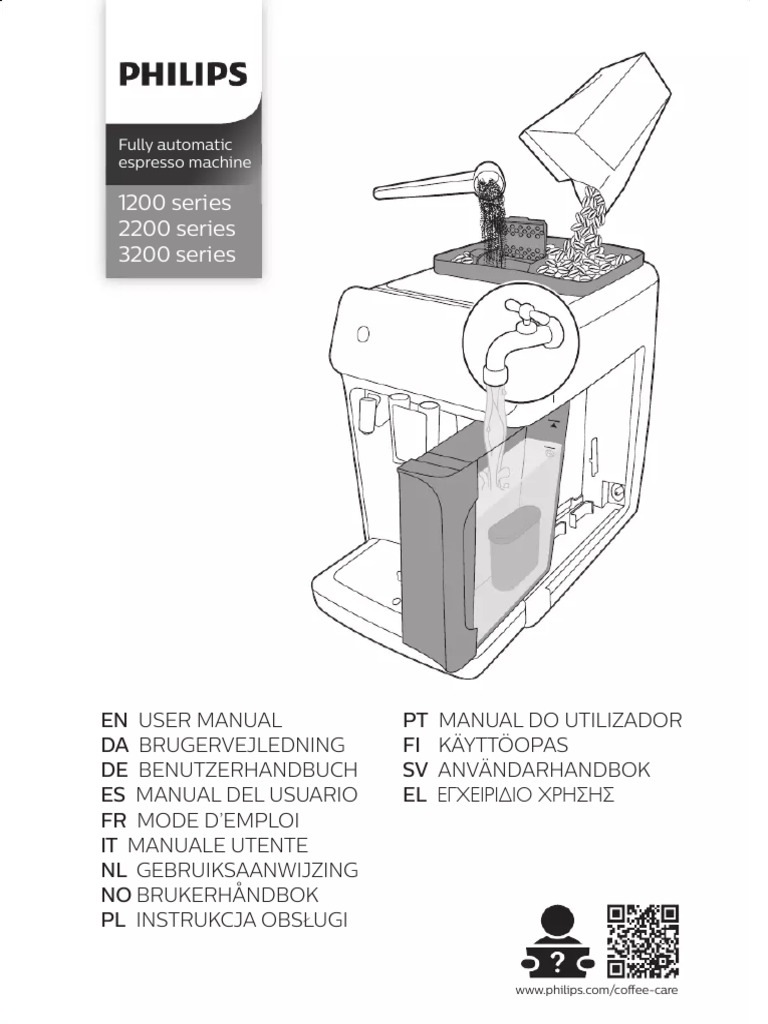 PHILIPS

Fully automatic espresso machine

1200 series
2200 series
3200 series

EN USER MANUAL
DA BRUGERVEJLEDNING
DE BENUTZERHANDBUCH
ES MANUAL DEL USUARIO
FR MODE D'EMPLOI
IT MANUALE UTENTE
NL GEBRUIKSAANWIJZING
NO BRUKERHÅNDBOK
PL INSTRUKCJA OBSŁUGI

PT MANUAL DO UTILIZADOR
FI KÄYTTÖOPAS
SV ANVÄNDARHANDBOK
EL ΕΓΧΕΙΡΙΔΙΟ ΧΡΗΣΗΣ

?

www.philips.com/coffee-care