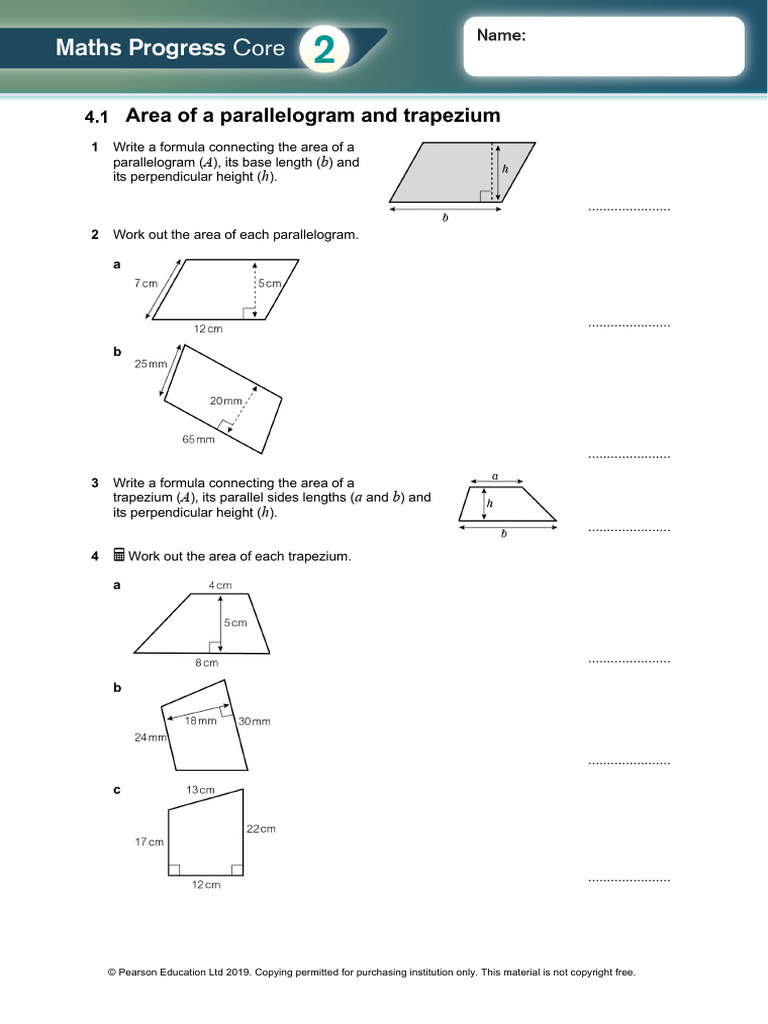 Maths Progress Core 2

Name:

4.1 Area of a parallelogram and trapezium

1 Write a formula connecting the area of a parallelogram ($A$), its base length ($b$) and its perpendicular height ($h$).

$h$
$b$

......................

2 Work out the area of each parallelogram.

a
7 cm
5 cm
12 cm

......................

b
25 mm
20 mm
65 mm

......................

3 Write a formula connecting the area of a trapezium ($A$), its parallel sides lengths ($a$ and $b$) and its perpendicular height ($h$).

$a$
$h$
$b$

......................

4 Work out the area of each trapezium.

a
4 cm
5 cm
8 cm

......................

b
18 mm
30 mm
24 mm

......................

c
13 cm
22 cm
17 cm
12 cm

......................

© Pearson Education Ltd 2019. Copying permitted for purchasing institution only. This material is not copyright free.