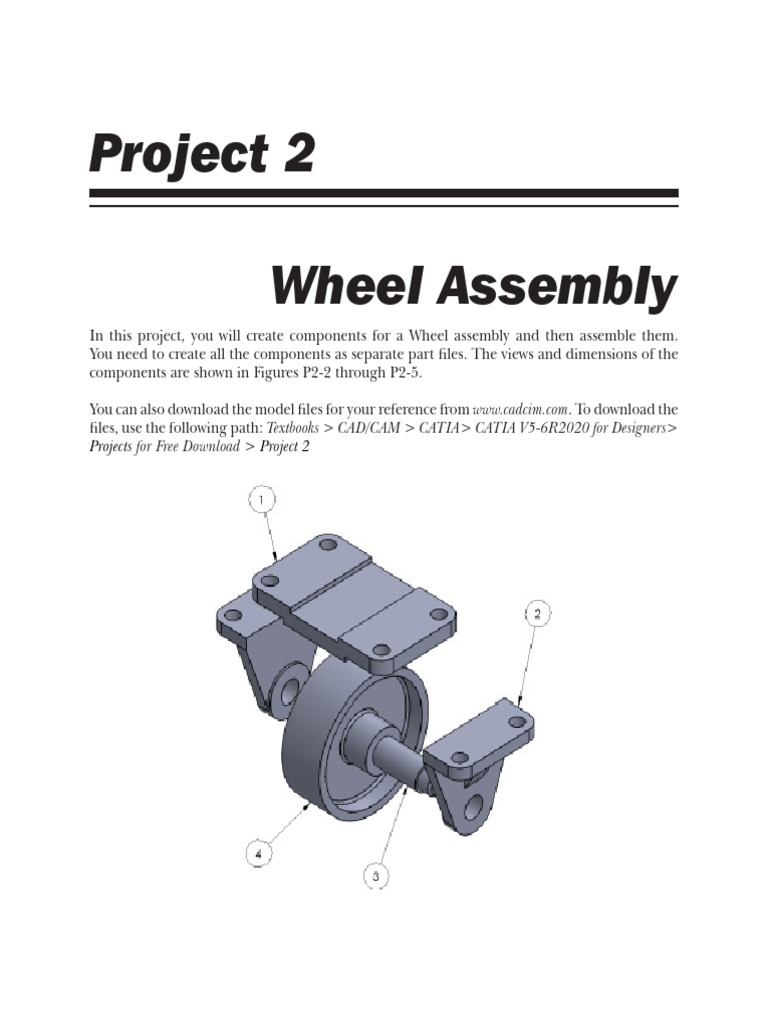 Project 2

Wheel Assembly

In this project, you will create components for a Wheel assembly and then assemble them. You need to create all the components as separate part files. The views and dimensions of the components are shown in Figures P2-2 through P2-5.

You can also download the model files for your reference from www.cadcim.com. To download the files, use the following path: Textbooks > CAD/CAM > CATIA> CATIA V5-6R2020 for Designers> Projects for Free Download > Project 2

1

2

4

3