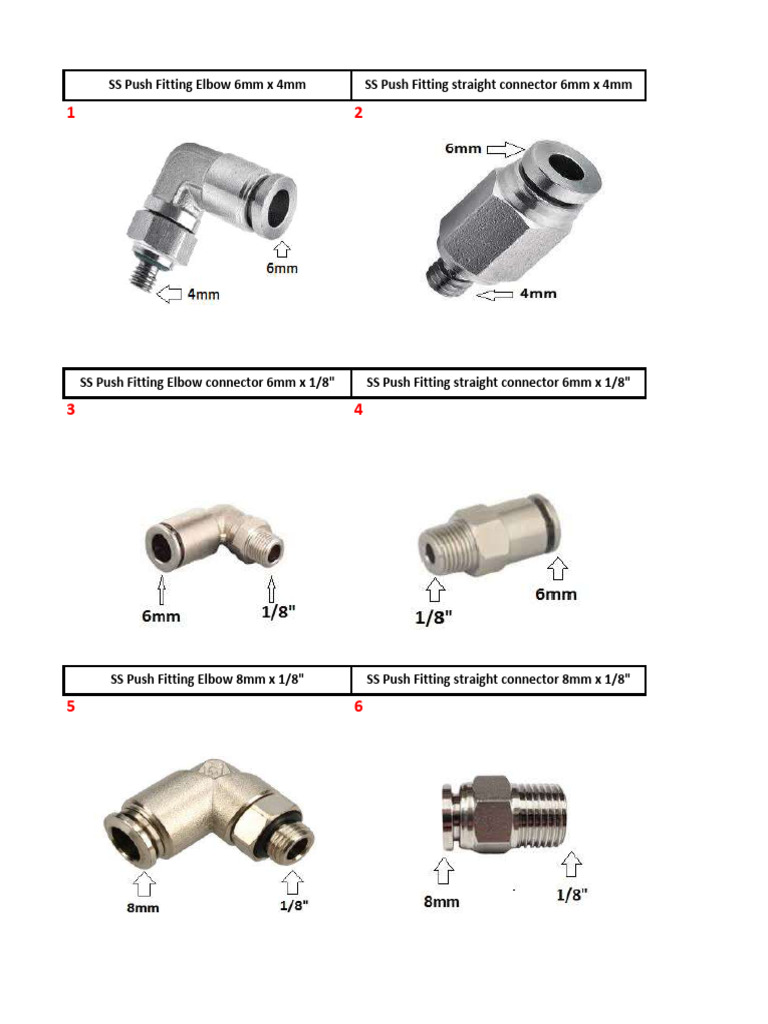 | SS Push Fitting Elbow 6mm x 4mm | SS Push Fitting straight connector 6mm x 4mm |
|---|---|

1

6mm

4mm

2

6mm

4mm

| SS Push Fitting Elbow connector 6mm x 1/8" | SS Push Fitting straight connector 6mm x 1/8" |
|---|---|

3

6mm

1/8"

4

1/8"

6mm

| SS Push Fitting Elbow 8mm x 1/8" | SS Push Fitting straight connector 8mm x 1/8" |
|---|---|

5

8mm

1/8"

6

8mm

1/8"