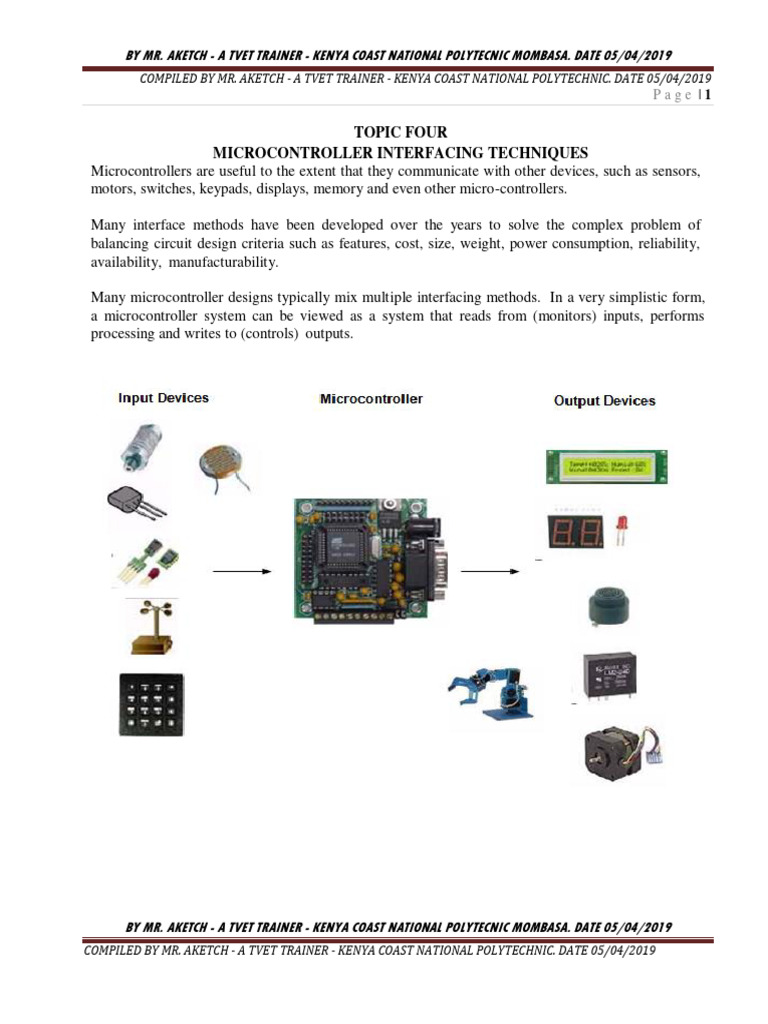 BY MR. AKETCH - A TVET TRAINER - KENYA COAST NATIONAL POLYTECNIC MOMBASA. DATE 05/04/2019

COMPILED BY MR. AKETCH - A TVET TRAINER - KENYA COAST NATIONAL POLYTECHNIC. DATE 05/04/2019

Page | 1

TOPIC FOUR
MICROCONTROLLER INTERFACING TECHNIQUES

Microcontrollers are useful to the extent that they communicate with other devices, such as sensors, motors, switches, keypads, displays, memory and even other micro-controllers.

Many interface methods have been developed over the years to solve the complex problem of balancing circuit design criteria such as features, cost, size, weight, power consumption, reliability, availability, manufacturability.

Many microcontroller designs typically mix multiple interfacing methods. In a very simplistic form, a microcontroller system can be viewed as a system that reads from (monitors) inputs, performs processing and writes to (controls) outputs.

Input Devices

Microcontroller

Output Devices

BY MR. AKETCH - A TVET TRAINER - KENYA COAST NATIONAL POLYTECNIC MOMBASA. DATE 05/04/2019

COMPILED BY MR. AKETCH - A TVET TRAINER - KENYA COAST NATIONAL POLYTECHNIC. DATE 05/04/2019