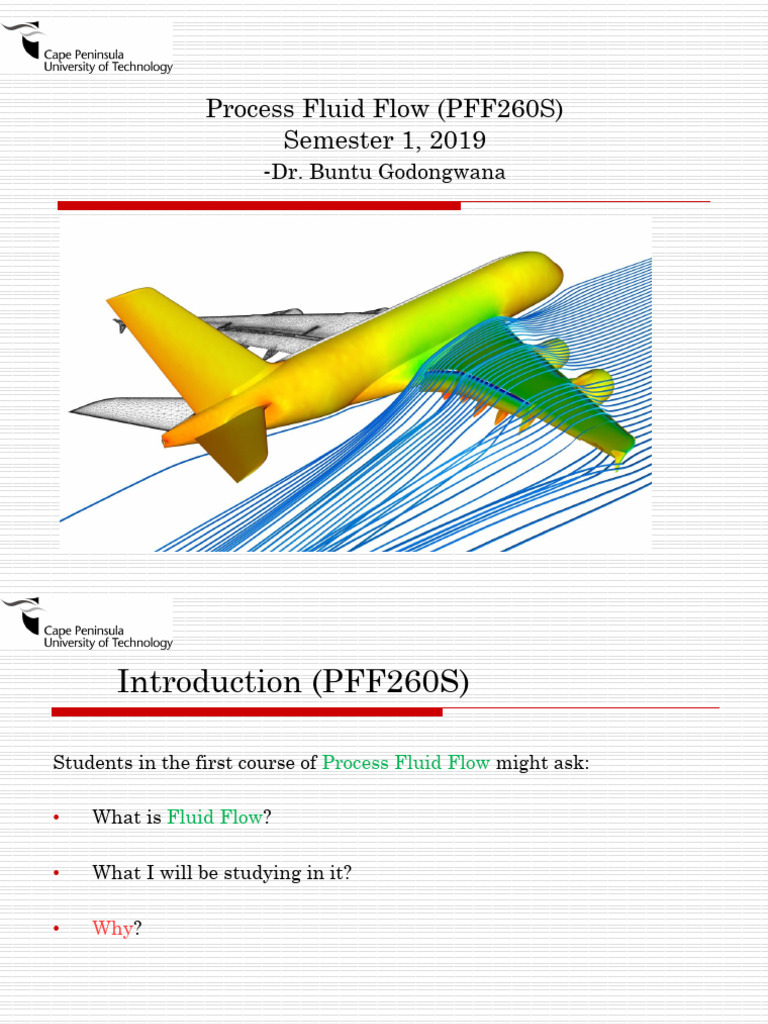 Cape Peninsula University of Technology

Process Fluid Flow (PFF260S)
Semester 1, 2019
-Dr. Buntu Godongwana

Cape Peninsula University of Technology

Introduction (PFF260S)

Students in the first course of Process Fluid Flow might ask:

• What is Fluid Flow?

• What I will be studying in it?

• Why?