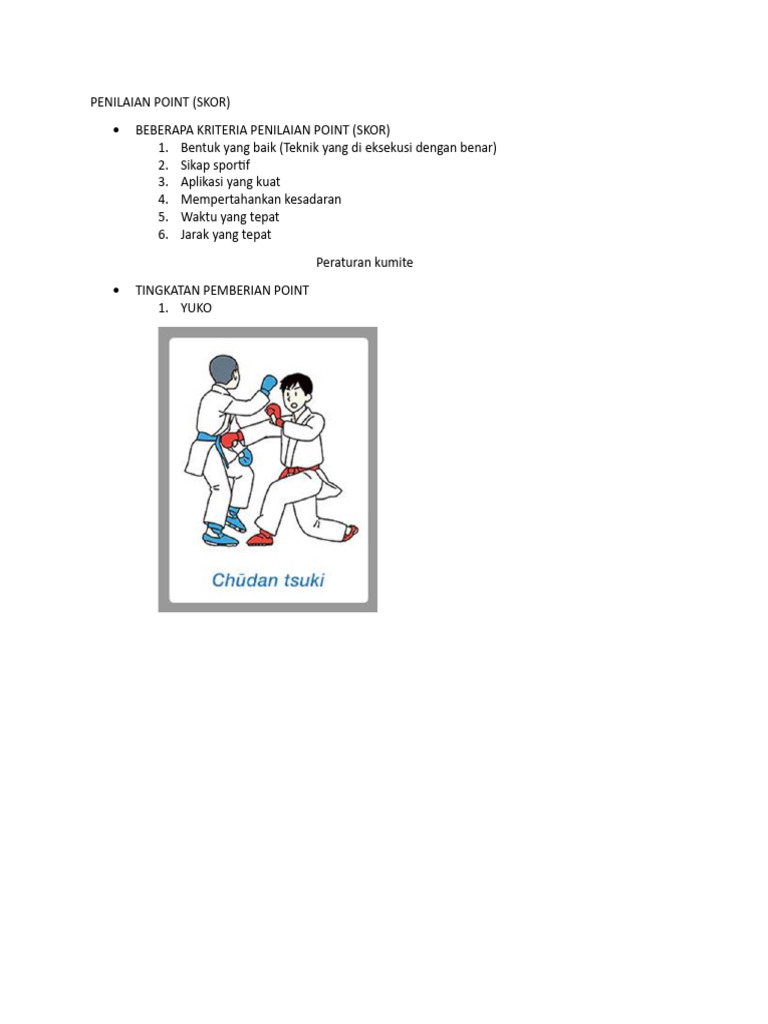 PENILAIAN POINT (SKOR)

• BEBERAPA KRITERIA PENILAIAN POINT (SKOR)
1. Bentuk yang baik (Teknik yang di eksekusi dengan benar)
2. Sikap sportif
3. Aplikasi yang kuat
4. Mempertahankan kesadaran
5. Waktu yang tepat
6. Jarak yang tepat

Peraturan kumite

• TINGKATAN PEMBERIAN POINT
1. YUKO

Chūdan tsuki