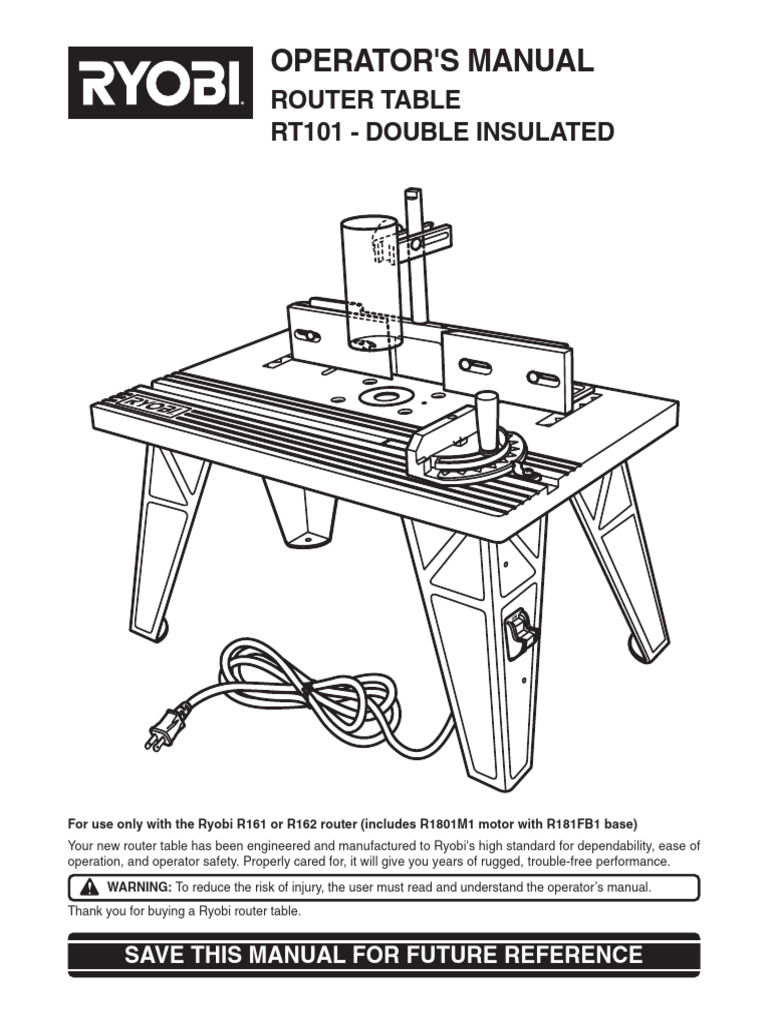 RYOBI

OPERATOR'S MANUAL
ROUTER TABLE
RT101 - DOUBLE INSULATED

RYOBI

For use only with the Ryobi R161 or R162 router (includes R1801M1 motor with R181FB1 base)

Your new router table has been engineered and manufactured to Ryobi's high standard for dependability, ease of operation, and operator safety. Properly cared for, it will give you years of rugged, trouble-free performance.

WARNING: To reduce the risk of injury, the user must read and understand the operator's manual.

Thank you for buying a Ryobi router table.

SAVE THIS MANUAL FOR FUTURE REFERENCE