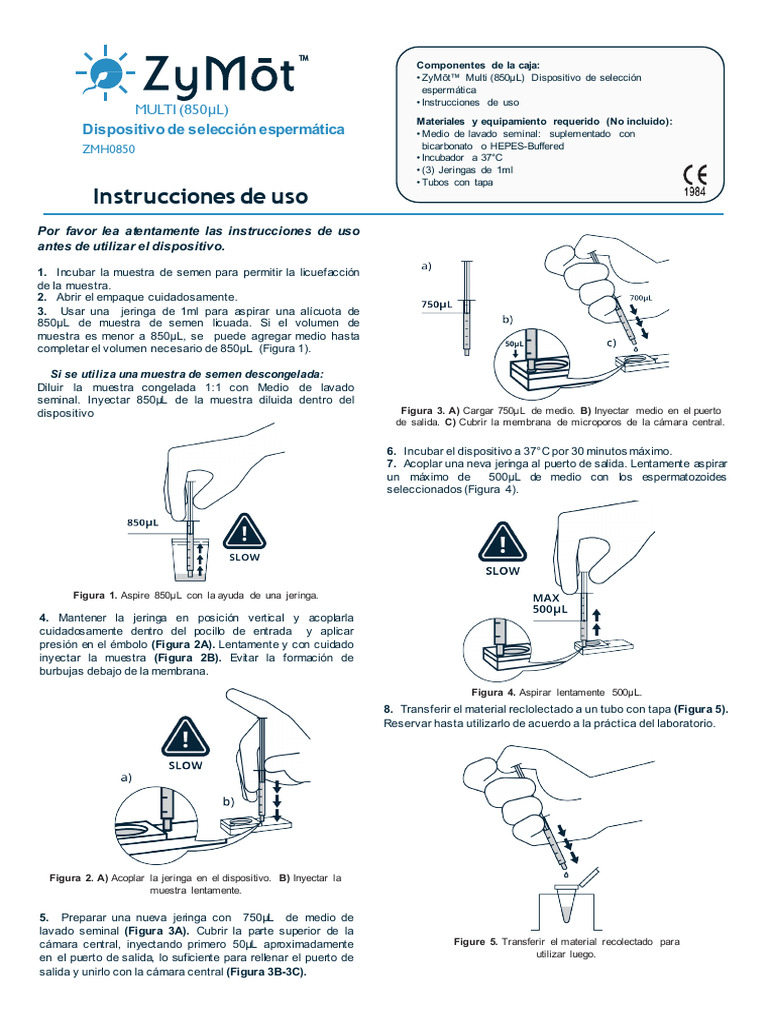 ZyMōt™
MULTI (850µL)
Dispositivo de selección espermática
ZMH0850

Instrucciones de uso

Componentes de la caja:
• ZyMōt™ Multi (850µL) Dispositivo de selección espermática
• Instrucciones de uso

Materiales y equipamiento requerido (No incluido):
• Medio de lavado seminal: suplementado con bicarbonato o HEPES-Buffered
• Incubador a 37°C
• (3) Jeringas de 1ml
• Tubos con tapa

CE 1984

Por favor lea atentamente las instrucciones de uso antes de utilizar el dispositivo.

1. Incubar la muestra de semen para permitir la licuefacción de la muestra.
2. Abrir el empaque cuidadosamente.
3. Usar una jeringa de 1ml para aspirar una alícuota de 850µL de muestra de semen licuada. Si el volumen de muestra es menor a 850µL, se puede agregar medio hasta completar el volumen necesario de 850µL (Figura 1).

Si se utiliza una muestra de semen descongelada:
Diluir la muestra congelada 1:1 con Medio de lavado seminal. Inyectar 850µL de la muestra diluida dentro del dispositivo

850µL
SLOW

Figura 1. Aspire 850µL con la ayuda de una jeringa.

4. Mantener la jeringa en posición vertical y acoplarla cuidadosamente dentro del pocillo de entrada y aplicar presión en el émbolo (Figura 2A). Lentamente y con cuidado inyectar la muestra (Figura 2B). Evitar la formación de burbujas debajo de la membrana.

SLOW
a)
b)

Figura 2. A) Acoplar la jeringa en el dispositivo. B) Inyectar la muestra lentamente.

5. Preparar una nueva jeringa con 750µL de medio de lavado seminal (Figura 3A). Cubrir la parte superior de la cámara central, inyectando primero 50µL aproximadamente en el puerto de salida, lo suficiente para rellenar el puerto de salida y unirlo con la cámara central (Figura 3B-3C).

a)
750µL
b)
50µL
700µL
c)

Figura 3. A) Cargar 750µL de medio. B) Inyectar medio en el puerto de salida. C) Cubrir la membrana de microporos de la cámara central.

6. Incubar el dispositivo a 37°C por 30 minutos máximo.
7. Acoplar una neva jeringa al puerto de salida. Lentamente aspirar un máximo de 500µL de medio con los espermatozoides seleccionados (Figura 4).

SLOW
MAX
500µL

Figura 4. Aspirar lentamente 500µL.

8. Transferir el material reclolectado a un tubo con tapa (Figura 5). Reservar hasta utilizarlo de acuerdo a la práctica del laboratorio.

Figure 5. Transferir el material recolectado para utilizar luego.