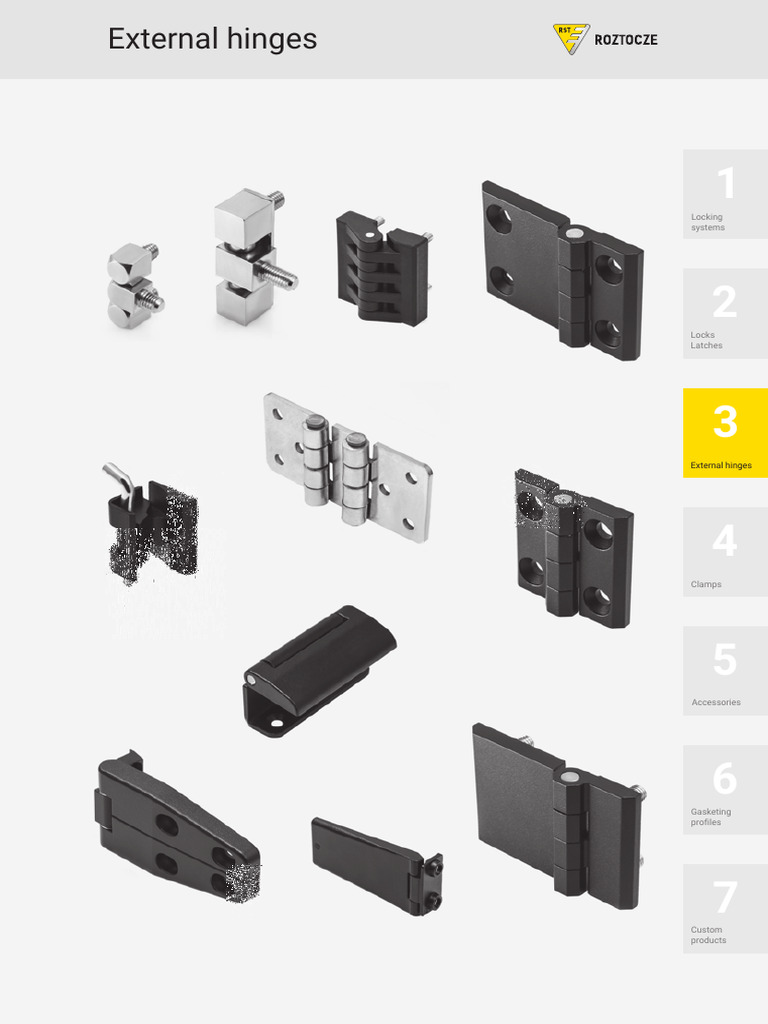 External hinges

RST ROZTOCZE

1
Locking systems

2
Locks Latches

3
External hinges

4
Clamps

5
Accessories

6
Gasketing profiles

7
Custom products