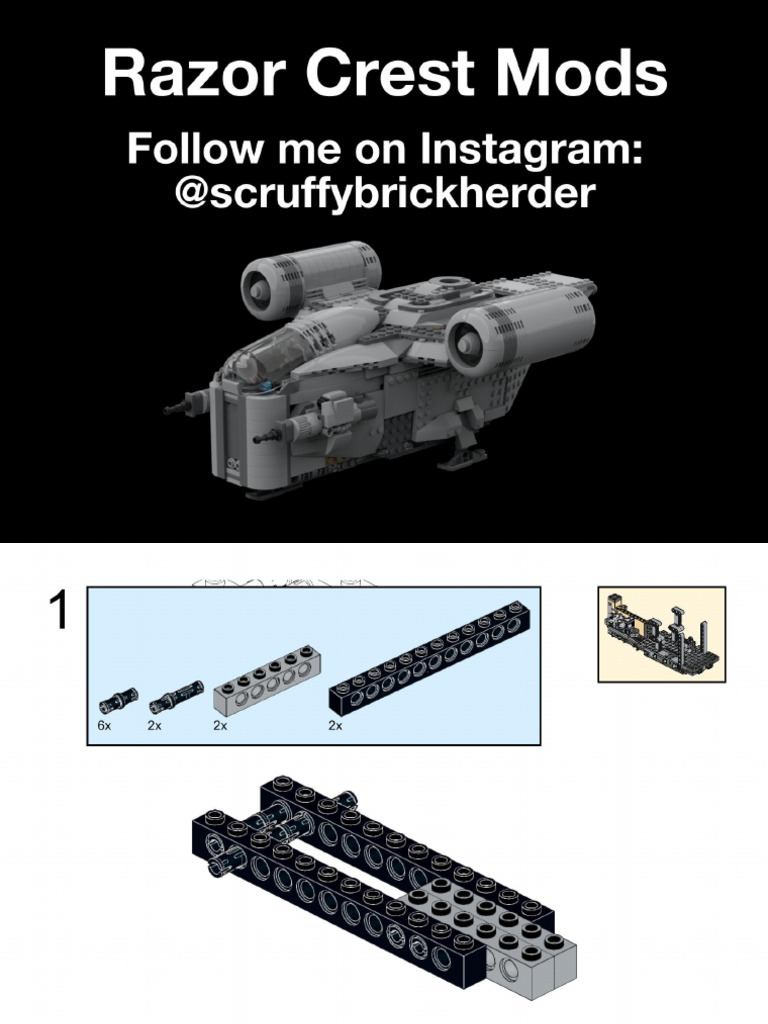 Razor Crest Mods

Follow me on Instagram: @scruffybrickherder

1

6x 2x 2x 2x