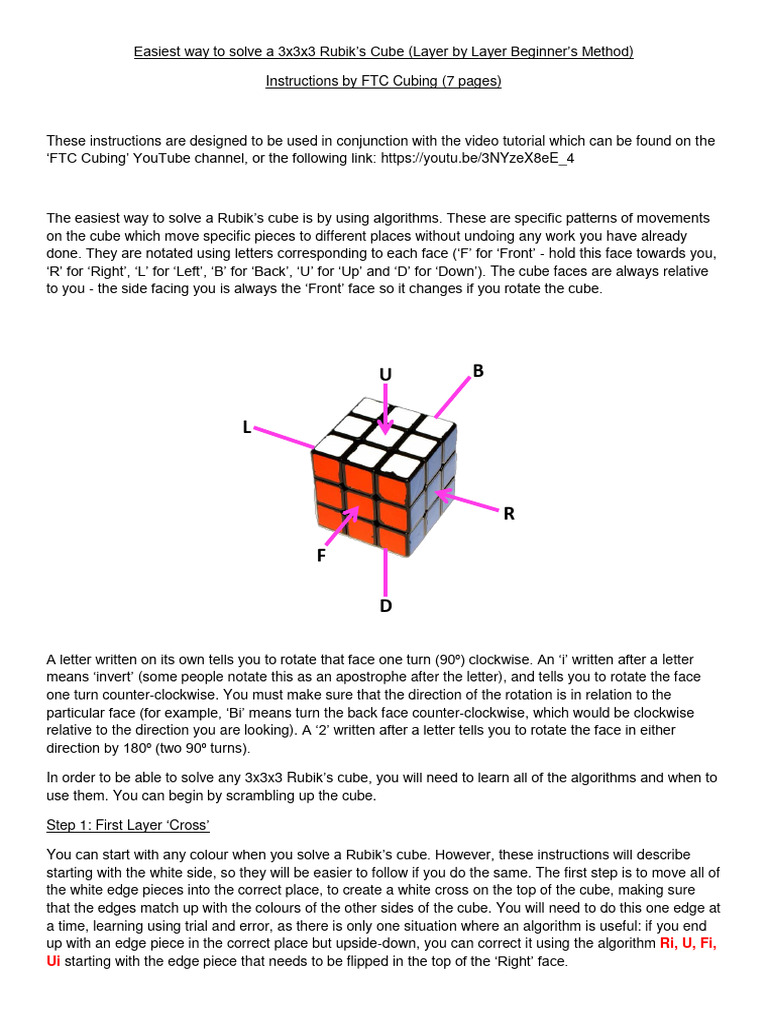 Easiest way to solve a 3x3x3 Rubik's Cube (Layer by Layer Beginner's Method)

Instructions by FTC Cubing (7 pages)

These instructions are designed to be used in conjunction with the video tutorial which can be found on the 'FTC Cubing' YouTube channel, or the following link: https://youtu.be/3NYzeX8eE_4

The easiest way to solve a Rubik's cube is by using algorithms. These are specific patterns of movements on the cube which move specific pieces to different places without undoing any work you have already done. They are notated using letters corresponding to each face ('F' for 'Front' - hold this face towards you, 'R' for 'Right', 'L' for 'Left', 'B' for 'Back', 'U' for 'Up' and 'D' for 'Down'). The cube faces are always relative to you - the side facing you is always the 'Front' face so it changes if you rotate the cube.

U
B
L
R
F
D

A letter written on its own tells you to rotate that face one turn (90º) clockwise. An 'i' written after a letter means 'invert' (some people notate this as an apostrophe after the letter), and tells you to rotate the face one turn counter-clockwise. You must make sure that the direction of the rotation is in relation to the particular face (for example, 'Bi' means turn the back face counter-clockwise, which would be clockwise relative to the direction you are looking). A '2' written after a letter tells you to rotate the face in either direction by 180º (two 90º turns).

In order to be able to solve any 3x3x3 Rubik's cube, you will need to learn all of the algorithms and when to use them. You can begin by scrambling up the cube.

Step 1: First Layer 'Cross'

You can start with any colour when you solve a Rubik's cube. However, these instructions will describe starting with the white side, so they will be easier to follow if you do the same. The first step is to move all of the white edge pieces into the correct place, to create a white cross on the top of the cube, making sure that the edges match up with the colours of the other sides of the cube. You will need to do this one edge at a time, learning using trial and error, as there is only one situation where an algorithm is useful: if you end up with an edge piece in the correct place but upside-down, you can correct it using the algorithm Ri, U, Fi, Ui starting with the edge piece that needs to be flipped in the top of the 'Right' face.