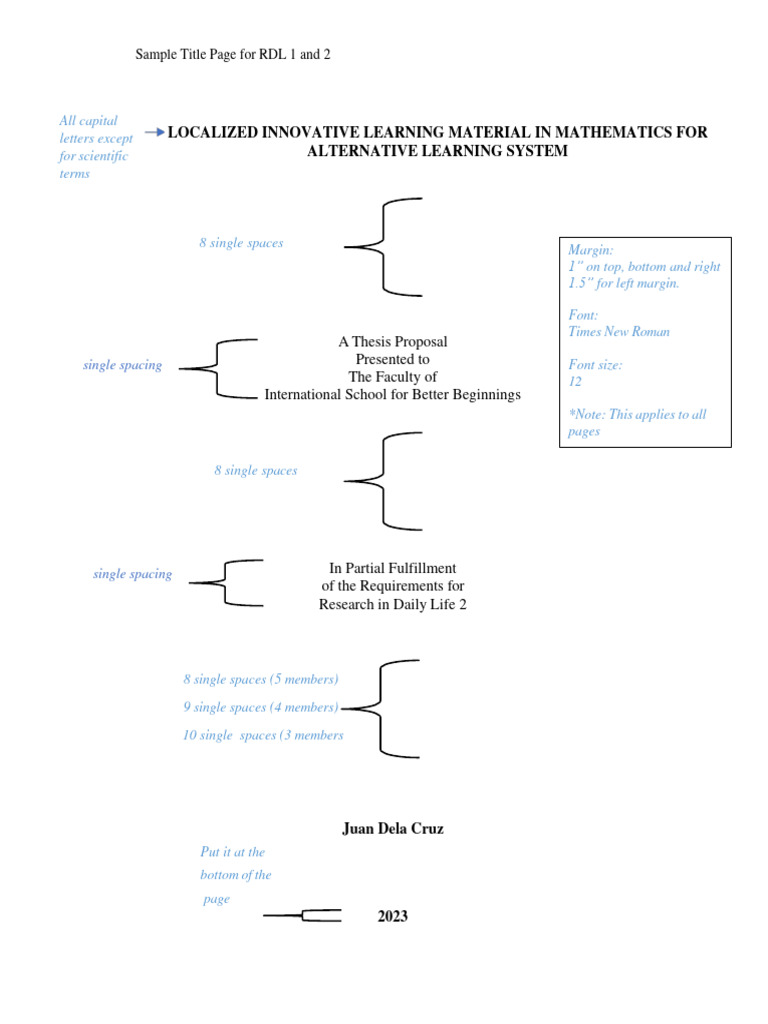 Sample Title Page for RDL 1 and 2

All capital letters except for scientific terms

LOCALIZED INNOVATIVE LEARNING MATERIAL IN MATHEMATICS FOR ALTERNATIVE LEARNING SYSTEM

8 single spaces

Margin:
1" on top, bottom and right
1.5" for left margin.

Font:
Times New Roman

Font size:
12

*Note: This applies to all pages

single spacing

A Thesis Proposal
Presented to
The Faculty of
International School for Better Beginnings

8 single spaces

single spacing

In Partial Fulfillment
of the Requirements for
Research in Daily Life 2

8 single spaces (5 members)
9 single spaces (4 members)
10 single spaces (3 members

Juan Dela Cruz

Put it at the bottom of the page

2023