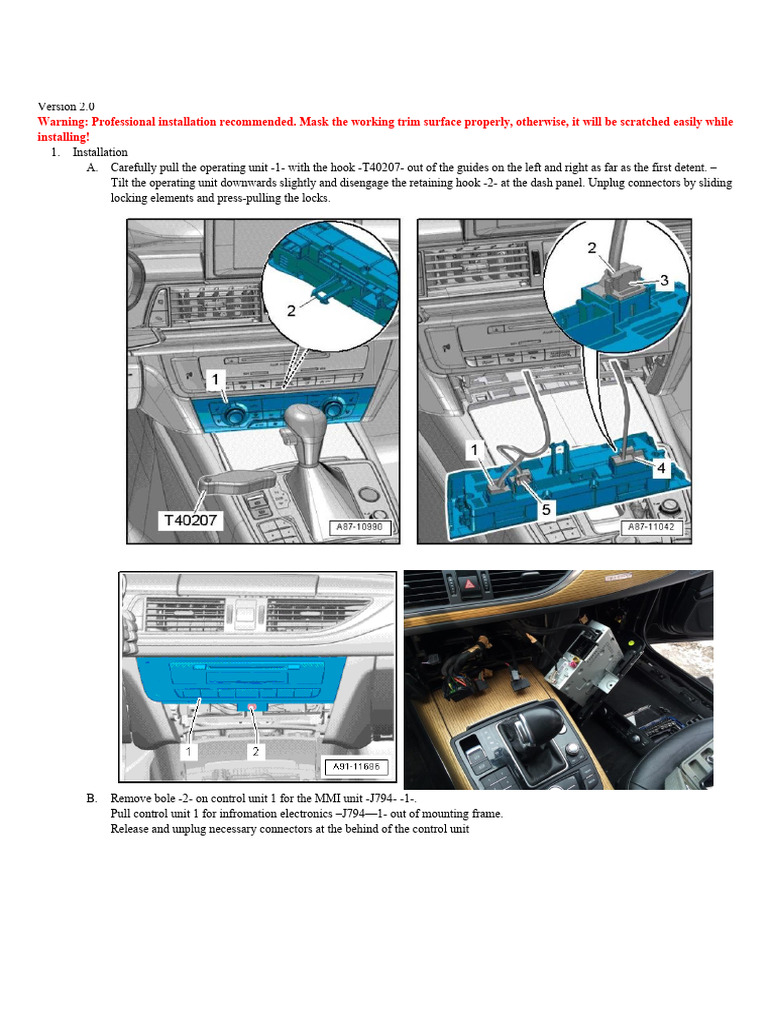 Version 2.0
Warning: Professional installation recommended. Mask the working trim surface properly, otherwise, it will be scratched easily while installing!

1. Installation

A. Carefully pull the operating unit -1- with the hook -T40207- out of the guides on the left and right as far as the first detent. – Tilt the operating unit downwards slightly and disengage the retaining hook -2- at the dash panel. Unplug connectors by sliding locking elements and press-pulling the locks.

2
1
T40207
A87-10990

2
3
1
4
5
A87-11042

1
2
A91-11686

B. Remove bole -2- on control unit 1 for the MMI unit -J794- -1-.
Pull control unit 1 for infromation electronics –J794—1- out of mounting frame.
Release and unplug necessary connectors at the behind of the control unit