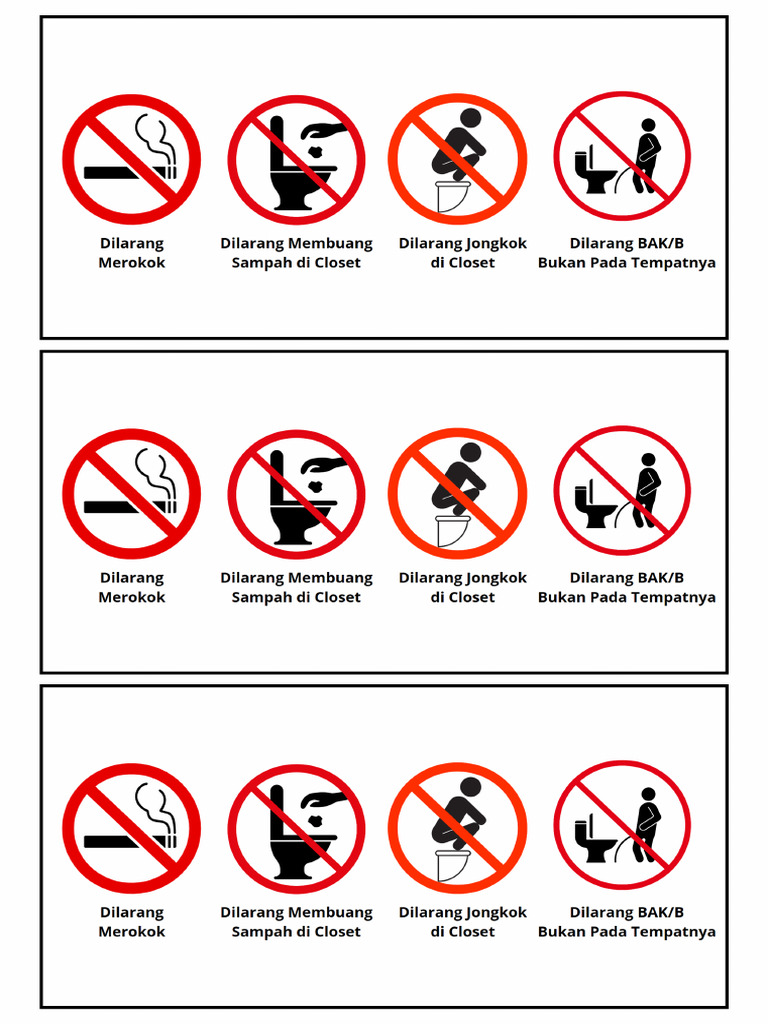 Dilarang Merokok

Dilarang Membuang Sampah di Closet

Dilarang Jongkok di Closet

Dilarang BAK/B Bukan Pada Tempatnya

Dilarang Merokok

Dilarang Membuang Sampah di Closet

Dilarang Jongkok di Closet

Dilarang BAK/B Bukan Pada Tempatnya

Dilarang Merokok

Dilarang Membuang Sampah di Closet

Dilarang Jongkok di Closet

Dilarang BAK/B Bukan Pada Tempatnya