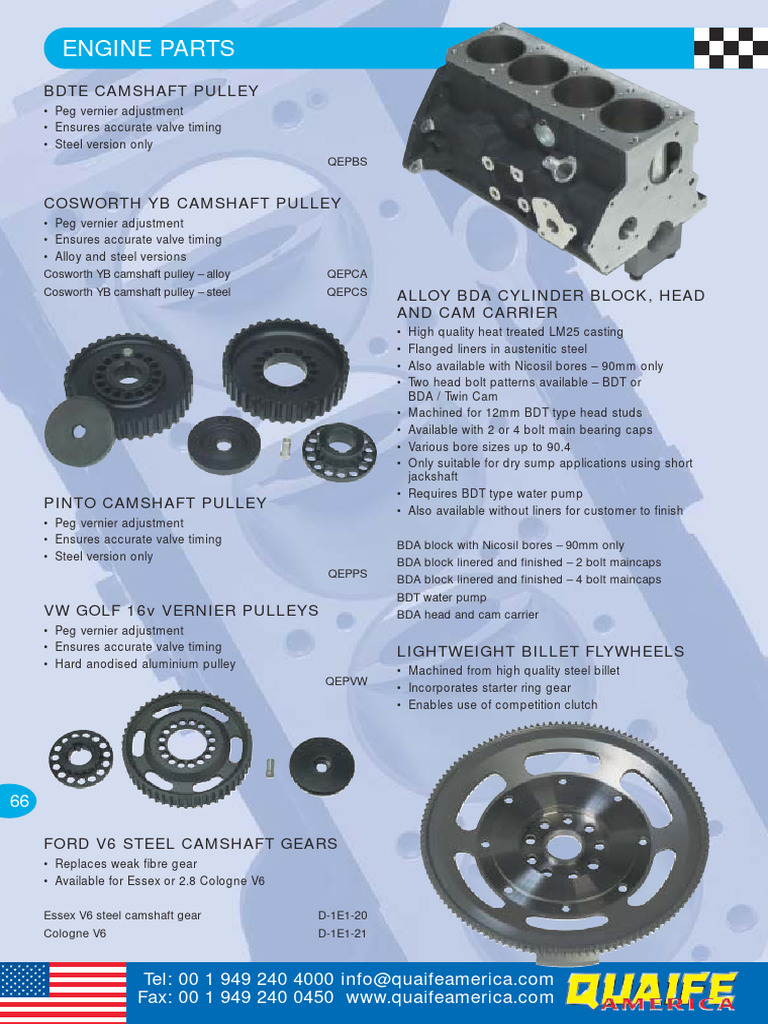 ENGINE PARTS

BDTE CAMSHAFT PULLEY
• Peg vernier adjustment
• Ensures accurate valve timing
• Steel version only
QEPBS

COSWORTH YB CAMSHAFT PULLEY
• Peg vernier adjustment
• Ensures accurate valve timing
• Alloy and steel versions
Cosworth YB camshaft pulley – alloy QEPCA
Cosworth YB camshaft pulley – steel QEPCS

PINTO CAMSHAFT PULLEY
• Peg vernier adjustment
• Ensures accurate valve timing
• Steel version only
QEPPS

VW GOLF 16v VERNIER PULLEYS
• Peg vernier adjustment
• Ensures accurate valve timing
• Hard anodised aluminium pulley
QEPVW

66

FORD V6 STEEL CAMSHAFT GEARS
• Replaces weak fibre gear
• Available for Essex or 2.8 Cologne V6

Essex V6 steel camshaft gear D-1E1-20
Cologne V6 D-1E1-21

ALLOY BDA CYLINDER BLOCK, HEAD AND CAM CARRIER
• High quality heat treated LM25 casting
• Flanged liners in austenitic steel
• Also available with Nicosil bores – 90mm only
• Two head bolt patterns available – BDT or BDA / Twin Cam
• Machined for 12mm BDT type head studs
• Available with 2 or 4 bolt main bearing caps
• Various bore sizes up to 90.4
• Only suitable for dry sump applications using short jackshaft
• Requires BDT type water pump
• Also available without liners for customer to finish

BDA block with Nicosil bores – 90mm only
BDA block linered and finished – 2 bolt maincaps
BDA block linered and finished – 4 bolt maincaps
BDT water pump
BDA head and cam carrier

LIGHTWEIGHT BILLET FLYWHEELS
• Machined from high quality steel billet
• Incorporates starter ring gear
• Enables use of competition clutch

Tel: 00 1 949 240 4000 info@quaifeamerica.com
Fax: 00 1 949 240 0450 www.quaifeamerica.com
QUAIFE AMERICA