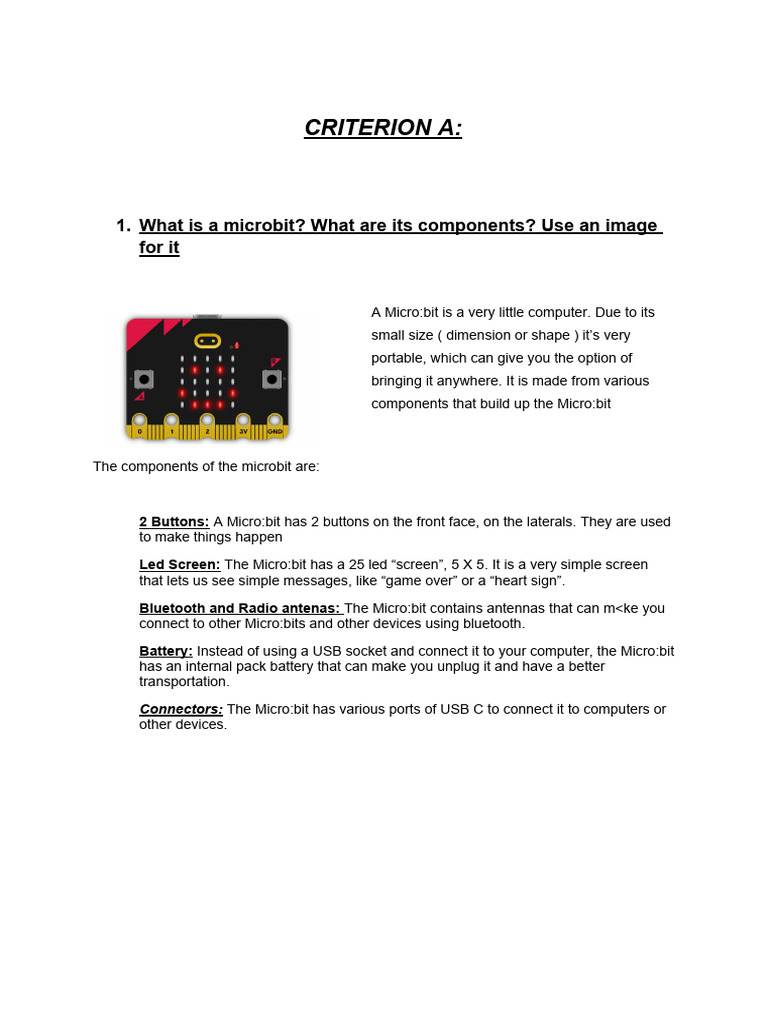 CRITERION A:

1. What is a microbit? What are its components? Use an image for it

0 1 2 3V GND

A Micro:bit is a very little computer. Due to its small size ( dimension or shape ) it's very portable, which can give you the option of bringing it anywhere. It is made from various components that build up the Micro:bit

The components of the microbit are:

2 Buttons: A Micro:bit has 2 buttons on the front face, on the laterals. They are used to make things happen

Led Screen: The Micro:bit has a 25 led "screen", 5 X 5. It is a very simple screen that lets us see simple messages, like "game over" or a "heart sign".

Bluetooth and Radio antenas: The Micro:bit contains antennas that can m<ke you connect to other Micro:bits and other devices using bluetooth.

Battery: Instead of using a USB socket and connect it to your computer, the Micro:bit has an internal pack battery that can make you unplug it and have a better transportation.

Connectors: The Micro:bit has various ports of USB C to connect it to computers or other devices.