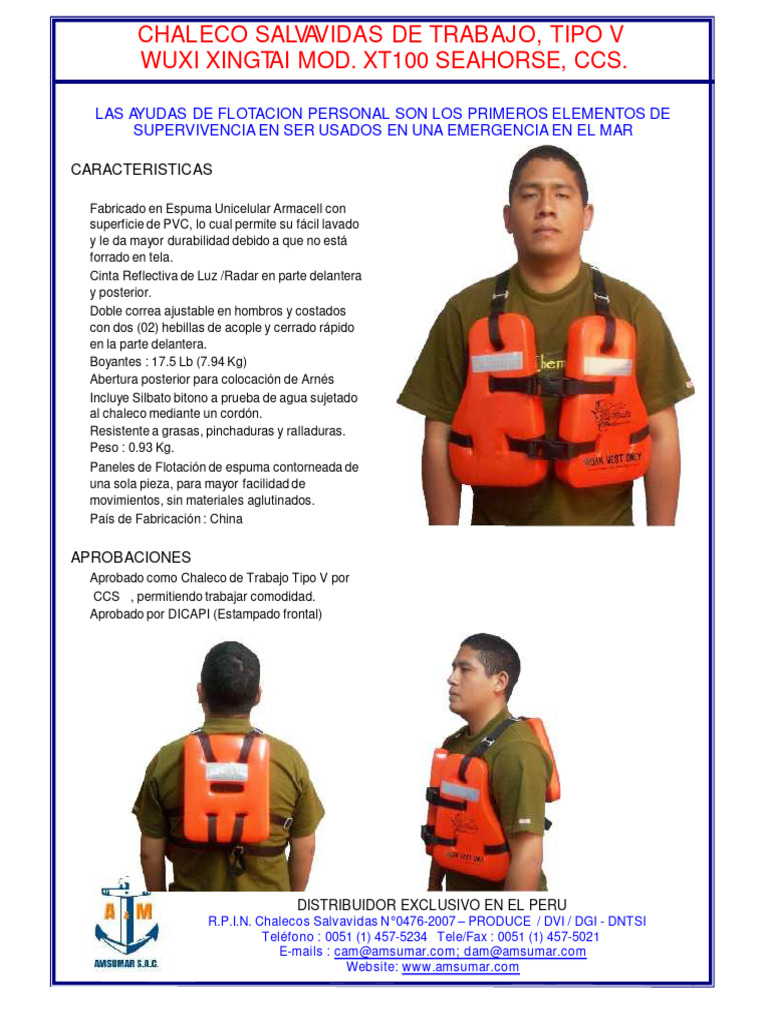 CHALECO SALVAVIDAS DE TRABAJO, TIPO V
WUXI XINGTAI MOD. XT100 SEAHORSE, CCS.

LAS AYUDAS DE FLOTACION PERSONAL SON LOS PRIMEROS ELEMENTOS DE SUPERVIVENCIA EN SER USADOS EN UNA EMERGENCIA EN EL MAR

CARACTERISTICAS

Fabricado en Espuma Unicelular Armacell con superficie de PVC, lo cual permite su fácil lavado y le da mayor durabilidad debido a que no está forrado en tela.
Cinta Reflectiva de Luz /Radar en parte delantera y posterior.
Doble correa ajustable en hombros y costados con dos (02) hebillas de acople y cerrado rápido en la parte delantera.
Boyantes : 17.5 Lb (7.94 Kg)
Abertura posterior para colocación de Arnés
Incluye Silbato bitono a prueba de agua sujetado al chaleco mediante un cordón.
Resistente a grasas, pinchaduras y ralladuras.
Peso : 0.93 Kg.
Paneles de Flotación de espuma contorneada de una sola pieza, para mayor facilidad de movimientos, sin materiales aglutinados.
País de Fabricación : China

APROBACIONES
Aprobado como Chaleco de Trabajo Tipo V por CCS , permitiendo trabajar comodidad.
Aprobado por DICAPI (Estampado frontal)

WORK VEST ONLY

A M
AMSUMAR S.A.C.

DISTRIBUIDOR EXCLUSIVO EN EL PERU
R.P.I.N. Chalecos Salvavidas N°0476-2007 – PRODUCE / DVI / DGI - DNTSI
Teléfono : 0051 (1) 457-5234 Tele/Fax : 0051 (1) 457-5021
E-mails : cam@amsumar.com; dam@amsumar.com
Website: www.amsumar.com