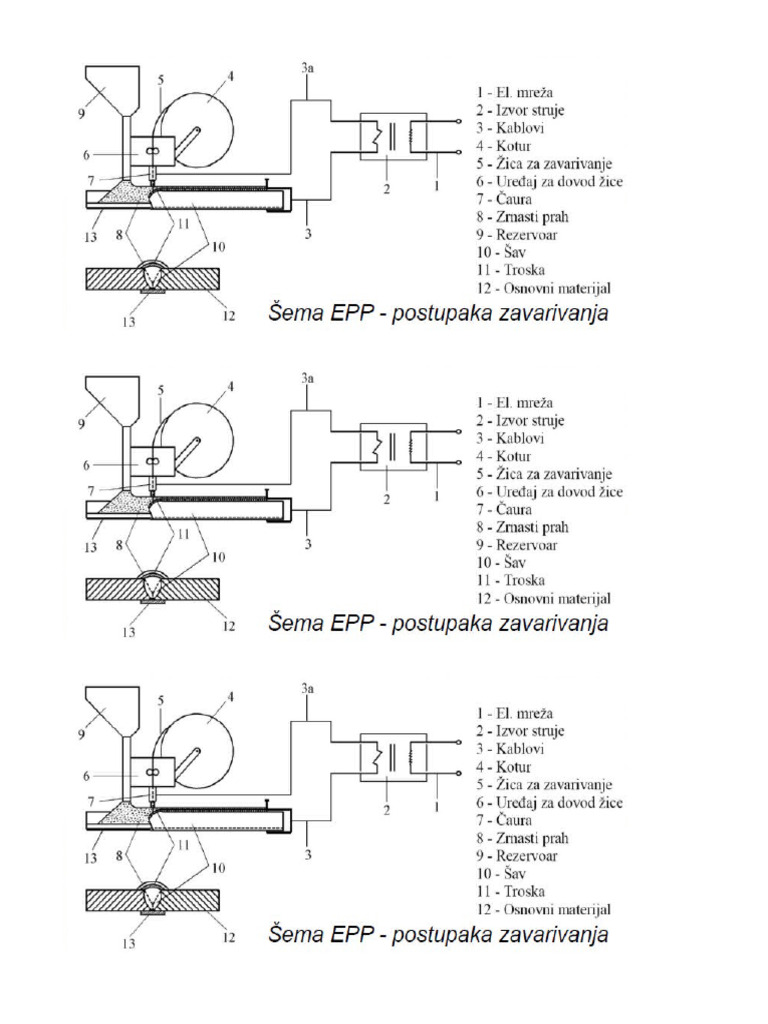 9
5
4
3a
6
7
13
8
11
10
3
2
1
13
12

1 - El. mreža
2 - Izvor struje
3 - Kablovi
4 - Kotur
5 - Žica za zavarivanje
6 - Uređaj za dovod žice
7 - Čaura
8 - Zrnasti prah
9 - Rezervoar
10 - Šav
11 - Troska
12 - Osnovni materijal

Šema EPP - postupaka zavarivanja

9
5
4
3a
6
7
13
8
11
10
3
2
1
13
12

1 - El. mreža
2 - Izvor struje
3 - Kablovi
4 - Kotur
5 - Žica za zavarivanje
6 - Uređaj za dovod žice
7 - Čaura
8 - Zrnasti prah
9 - Rezervoar
10 - Šav
11 - Troska
12 - Osnovni materijal

Šema EPP - postupaka zavarivanja

9
5
4
3a
6
7
13
8
11
10
3
2
1
13
12

1 - El. mreža
2 - Izvor struje
3 - Kablovi
4 - Kotur
5 - Žica za zavarivanje
6 - Uređaj za dovod žice
7 - Čaura
8 - Zrnasti prah
9 - Rezervoar
10 - Šav
11 - Troska
12 - Osnovni materijal

Šema EPP - postupaka zavarivanja