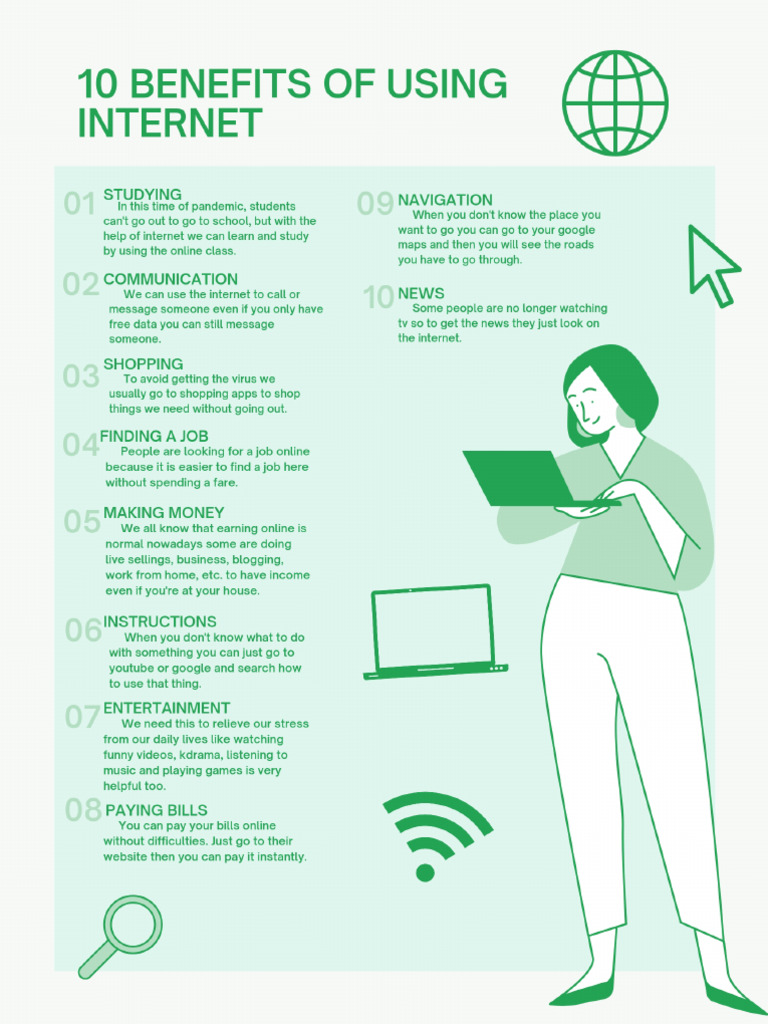 10 BENEFITS OF USING INTERNET

01 STUDYING
In this time of pandemic, students can't go out to go to school, but with the help of internet we can learn and study by using the online class.

02 COMMUNICATION
We can use the internet to call or message someone even if you only have free data you can still message someone.

03 SHOPPING
To avoid getting the virus we usually go to shopping apps to shop things we need without going out.

04 FINDING A JOB
People are looking for a job online because it is easier to find a job here without spending a fare.

05 MAKING MONEY
We all know that earning online is normal nowadays some are doing live sellings, business, blogging, work from home, etc. to have income even if you're at your house.

06 INSTRUCTIONS
When you don't know what to do with something you can just go to youtube or google and search how to use that thing.

07 ENTERTAINMENT
We need this to relieve our stress from our daily lives like watching funny videos, kdrama, listening to music and playing games is very helpful too.

08 PAYING BILLS
You can pay your bills online without difficulties. Just go to their website then you can pay it instantly.

09 NAVIGATION
When you don't know the place you want to go you can go to your google maps and then you will see the roads you have to go through.

10 NEWS
Some people are no longer watching tv so to get the news they just look on the internet.