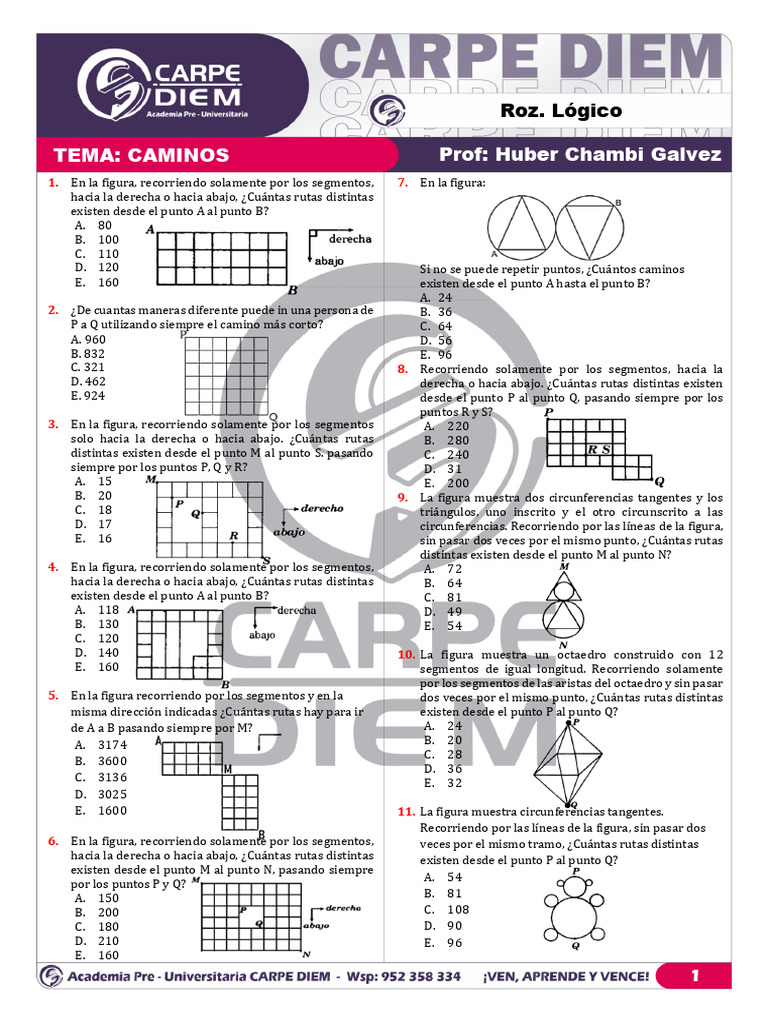 CARPE DIEM
Academia Pre - Universitaria

CARPE DIEM

Roz. Lógico

TEMA: CAMINOS

Prof: Huber Chambi Galvez

1. En la figura, recorriendo solamente por los segmentos, hacia la derecha o hacia abajo, ¿Cuántas rutas distintas existen desde el punto A al punto B?
A. 80
B. 100
C. 110
D. 120
E. 160

A
B
derecha
abajo

2. ¿De cuantas maneras diferente puede in una persona de P a Q utilizando siempre el camino más corto?
A. 960
B. 832
C. 321
D. 462
E. 924

P
Q

3. En la figura, recorriendo solamente por los segmentos solo hacia la derecha o hacia abajo. ¿Cuántas rutas distintas existen desde el punto M al punto S. pasando siempre por los puntos P, Q y R?
A. 15
B. 20
C. 18
D. 17
E. 16

M
P
Q
R
S
derecho
abajo

4. En la figura, recorriendo solamente por los segmentos, hacia la derecha o hacia abajo, ¿Cuántas rutas distintas existen desde el punto A al punto B?
A. 118
B. 130
C. 120
D. 140
E. 160

A
B
derecha
abajo

5. En la figura recorriendo por los segmentos y en la misma dirección indicadas ¿Cuántas rutas hay para ir de A a B pasando siempre por M?
A. 3174
B. 3600
C. 3136
D. 3025
E. 1600

A
M
B

6. En la figura, recorriendo solamente por los segmentos, hacia la derecha o hacia abajo, ¿Cuántas rutas distintas existen desde el punto M al punto N, pasando siempre por los puntos P y Q?
A. 150
B. 200
C. 180
D. 210
E. 160

M
P
Q
N
derecha
abajo

7. En la figura:

A
B

Si no se puede repetir puntos, ¿Cuántos caminos existen desde el punto A hasta el punto B?
A. 24
B. 36
C. 64
D. 56
E. 96

8. Recorriendo solamente por los segmentos, hacia la derecha o hacia abajo. ¿Cuántas rutas distintas existen desde el punto P al punto Q, pasando siempre por los puntos R y S?
A. 220
B. 280
C. 240
D. 31
E. 200

P
R
S
Q

9. La figura muestra dos circunferencias tangentes y los triángulos, uno inscrito y el otro circunscrito a las circunferencias. Recorriendo por las líneas de la figura, sin pasar dos veces por el mismo punto, ¿Cuántas rutas distintas existen desde el punto M al punto N?
A. 72
B. 64
C. 81
D. 49
E. 54

M
N

10. La figura muestra un octaedro construido con 12 segmentos de igual longitud. Recorriendo solamente por los segmentos de las aristas del octaedro y sin pasar dos veces por el mismo punto, ¿Cuántas rutas distintas existen desde el punto P al punto Q?
A. 24
B. 20
C. 28
D. 36
E. 32

P
Q

11. La figura muestra circunferencias tangentes. Recorriendo por las líneas de la figura, sin pasar dos veces por el mismo tramo, ¿Cuántas rutas distintas existen desde el punto P al punto Q?
A. 54
B. 81
C. 108
D. 90
E. 96

P
Q

Academia Pre - Universitaria CARPE DIEM - Wsp: 952 358 334 ¡VEN, APRENDE Y VENCE! 1