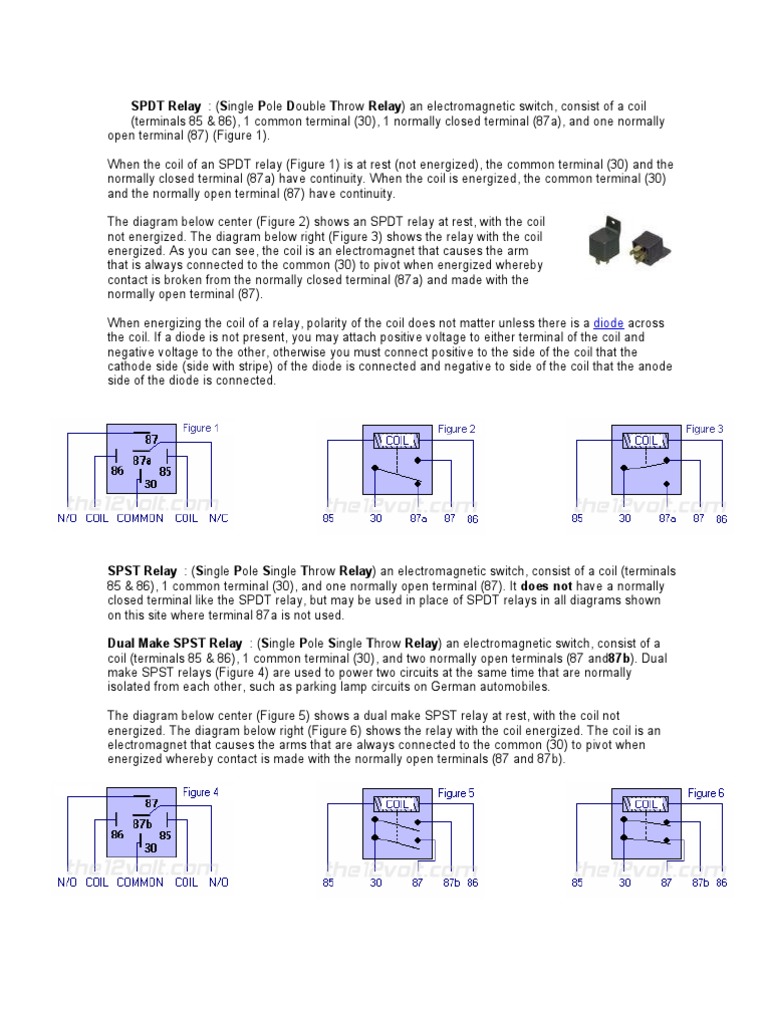 SPDT Relay : (Single Pole Double Throw Relay) an electromagnetic switch, consist of a coil (terminals 85 & 86), 1 common terminal (30), 1 normally closed terminal (87a), and one normally open terminal (87) (Figure 1).

When the coil of an SPDT relay (Figure 1) is at rest (not energized), the common terminal (30) and the normally closed terminal (87a) have continuity. When the coil is energized, the common terminal (30) and the normally open terminal (87) have continuity.

The diagram below center (Figure 2) shows an SPDT relay at rest, with the coil not energized. The diagram below right (Figure 3) shows the relay with the coil energized. As you can see, the coil is an electromagnet that causes the arm that is always connected to the common (30) to pivot when energized whereby contact is broken from the normally closed terminal (87a) and made with the normally open terminal (87).

When energizing the coil of a relay, polarity of the coil does not matter unless there is a diode across the coil. If a diode is not present, you may attach positive voltage to either terminal of the coil and negative voltage to the other, otherwise you must connect positive to the side of the coil that the cathode side (side with stripe) of the diode is connected and negative to side of the coil that the anode side of the diode is connected.

Figure 1
87
87a
86
85
30
the12volt.com
N/O COIL COMMON COIL N/C

Figure 2
COIL
the12volt.com
85 30 87a 87 86

Figure 3
COIL
the12volt.com
85 30 87a 87 86

SPST Relay : (Single Pole Single Throw Relay) an electromagnetic switch, consist of a coil (terminals 85 & 86), 1 common terminal (30), and one normally open terminal (87). It does not have a normally closed terminal like the SPDT relay, but may be used in place of SPDT relays in all diagrams shown on this site where terminal 87a is not used.

Dual Make SPST Relay : (Single Pole Single Throw Relay) an electromagnetic switch, consist of a coil (terminals 85 & 86), 1 common terminal (30), and two normally open terminals (87 and87b). Dual make SPST relays (Figure 4) are used to power two circuits at the same time that are normally isolated from each other, such as parking lamp circuits on German automobiles.

The diagram below center (Figure 5) shows a dual make SPST relay at rest, with the coil not energized. The diagram below right (Figure 6) shows the relay with the coil energized. The coil is an electromagnet that causes the arms that are always connected to the common (30) to pivot when energized whereby contact is made with the normally open terminals (87 and 87b).

Figure 4
87
87b
86
85
30
the12volt.com
N/O COIL COMMON COIL N/O

Figure 5
COIL
the12volt.com
85 30 87 87b 86

Figure 6
COIL
the12volt.com
85 30 87 87b 86