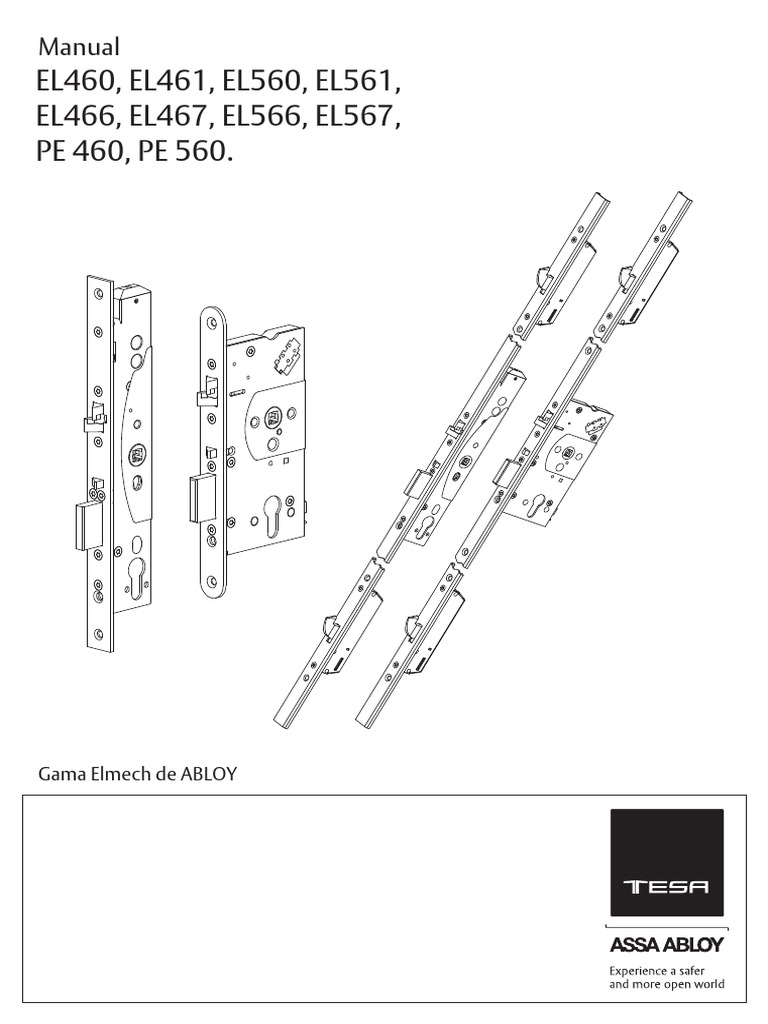 Manual
EL460, EL461, EL560, EL561, EL466, EL467, EL566, EL567, PE 460, PE 560.

Gama Elmech de ABLOY

TESA

ASSA ABLOY

Experience a safer and more open world