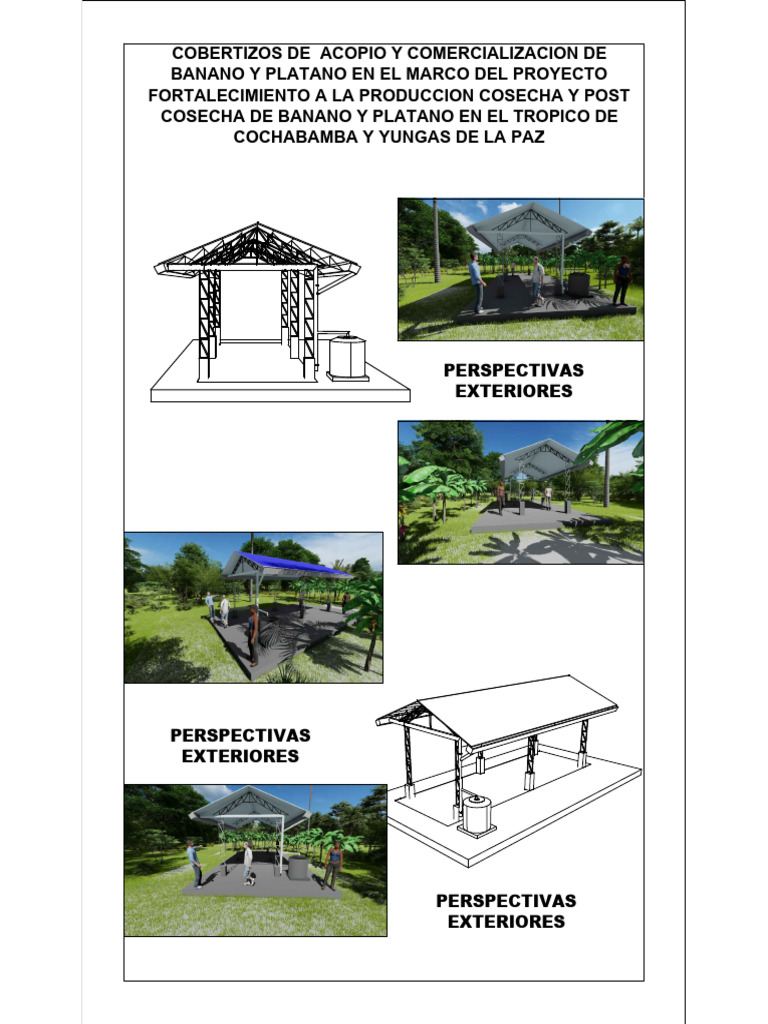 COBERTIZOS DE ACOPIO Y COMERCIALIZACION DE BANANO Y PLATANO EN EL MARCO DEL PROYECTO FORTALECIMIENTO A LA PRODUCCION COSECHA Y POST COSECHA DE BANANO Y PLATANO EN EL TROPICO DE COCHABAMBA Y YUNGAS DE LA PAZ

PERSPECTIVAS EXTERIORES

PERSPECTIVAS EXTERIORES

PERSPECTIVAS EXTERIORES