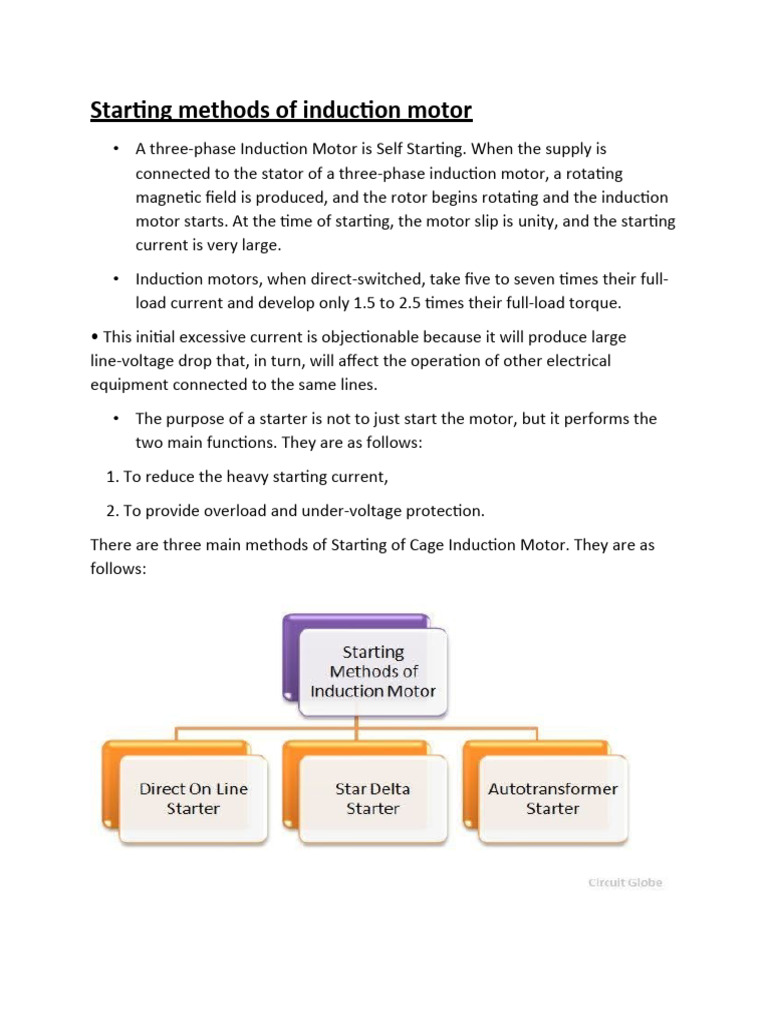 Starting methods of induction motor

• A three-phase Induction Motor is Self Starting. When the supply is connected to the stator of a three-phase induction motor, a rotating magnetic field is produced, and the rotor begins rotating and the induction motor starts. At the time of starting, the motor slip is unity, and the starting current is very large.

• Induction motors, when direct-switched, take five to seven times their full-load current and develop only 1.5 to 2.5 times their full-load torque.

• This initial excessive current is objectionable because it will produce large line-voltage drop that, in turn, will affect the operation of other electrical equipment connected to the same lines.

• The purpose of a starter is not to just start the motor, but it performs the two main functions. They are as follows:

1. To reduce the heavy starting current,

2. To provide overload and under-voltage protection.

There are three main methods of Starting of Cage Induction Motor. They are as follows:

Starting Methods of Induction Motor

Direct On Line Starter

Star Delta Starter

Autotransformer Starter

Circuit Globe