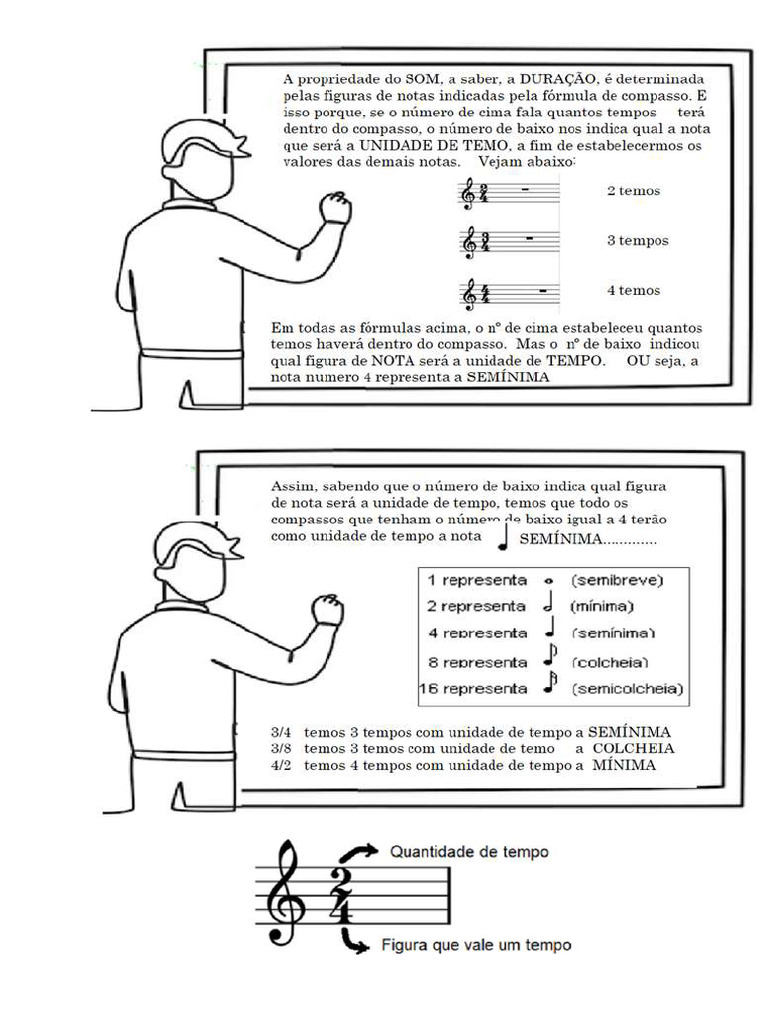 A propriedade do SOM, a saber, a DURAÇÃO, é determinada pelas figuras de notas indicadas pela fórmula de compasso. E isso porque, se o número de cima fala quantos tempos terá dentro do compasso, o número de baixo nos indica qual a nota que será a UNIDADE DE TEMO, a fim de estabelecermos os valores das demais notas. Vejam abaixo:

$\frac{2}{4}$ 2 temos

$\frac{3}{4}$ 3 tempos

$\frac{4}{4}$ 4 temos

Em todas as fórmulas acima, o nº de cima estabeleceu quantos temos haverá dentro do compasso. Mas o nº de baixo indicou qual figura de NOTA será a unidade de TEMPO. OU seja, a nota numero 4 representa a SEMÍNIMA

Assim, sabendo que o número de baixo indica qual figura de nota será a unidade de tempo, temos que todo os compassos que tenham o número de baixo igual a 4 terão como unidade de tempo a nota SEMÍNIMA.............

1 representa (semibreve)
2 representa (mínima)
4 representa (semínima)
8 representa (colcheia)
16 representa (semicolcheia)

3/4 temos 3 tempos com unidade de tempo a SEMÍNIMA
3/8 temos 3 temos com unidade de temo a COLCHEIA
4/2 temos 4 tempos com unidade de tempo a MÍNIMA

$\frac{2}{4}$
Quantidade de tempo
Figura que vale um tempo