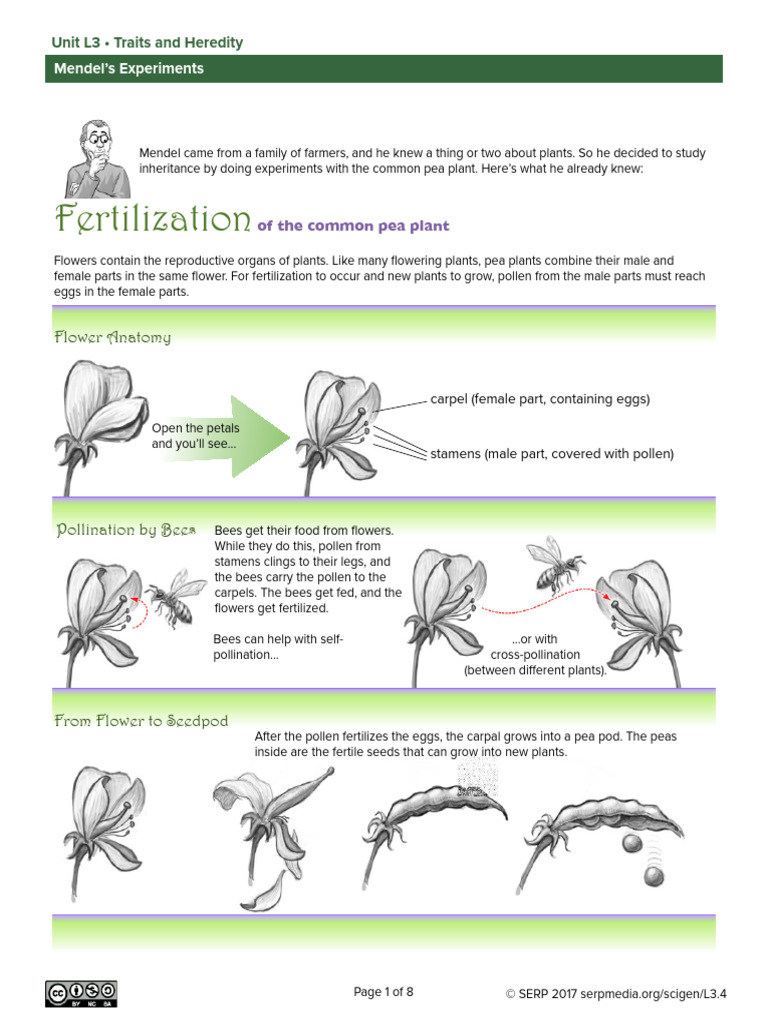 Unit L3 • Traits and Heredity

Mendel's Experiments

Mendel came from a family of farmers, and he knew a thing or two about plants. So he decided to study inheritance by doing experiments with the common pea plant. Here's what he already knew:

Fertilization of the common pea plant

Flowers contain the reproductive organs of plants. Like many flowering plants, pea plants combine their male and female parts in the same flower. For fertilization to occur and new plants to grow, pollen from the male parts must reach eggs in the female parts.

Flower Anatomy

Open the petals and you'll see...

carpel (female part, containing eggs)

stamens (male part, covered with pollen)

Pollination by Bees

Bees get their food from flowers. While they do this, pollen from stamens clings to their legs, and the bees carry the pollen to the carpels. The bees get fed, and the flowers get fertilized.

Bees can help with self-pollination...

...or with cross-pollination (between different plants).

From Flower to Seedpod

After the pollen fertilizes the eggs, the carpal grows into a pea pod. The peas inside are the fertile seeds that can grow into new plants.

BY NC SA

Page 1 of 8

© SERP 2017 serpmedia.org/scigen/L3.4