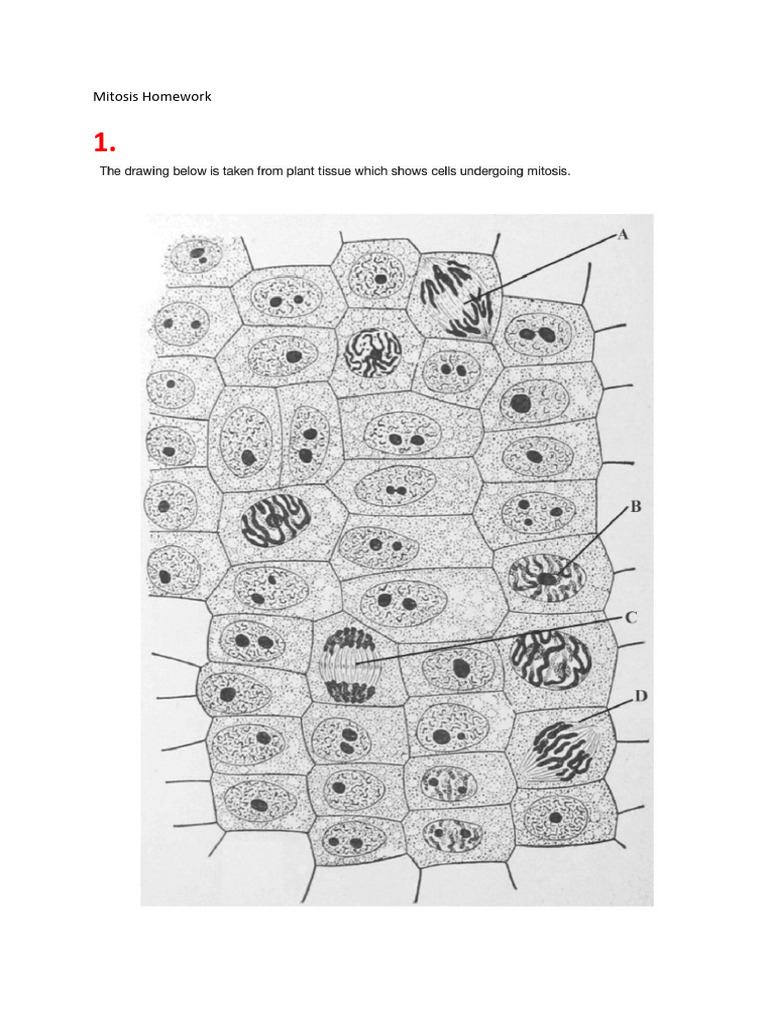 Mitosis Homework

1.

The drawing below is taken from plant tissue which shows cells undergoing mitosis.

A

B

C

D