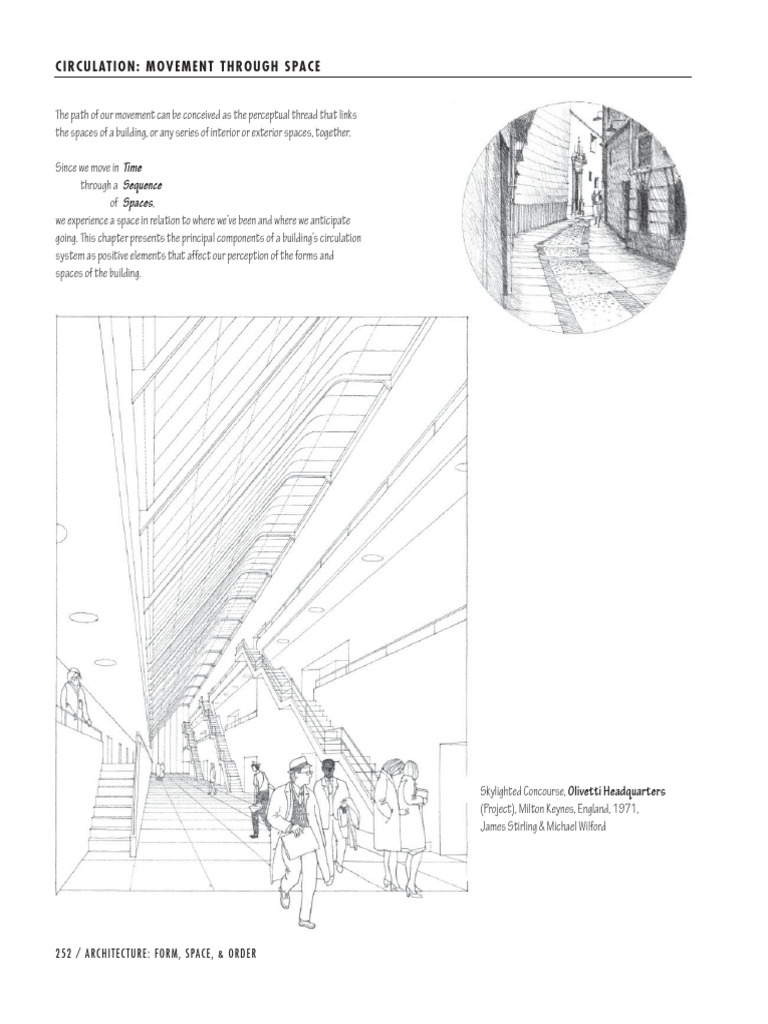 CIRCULATION: MOVEMENT THROUGH SPACE

The path of our movement can be conceived as the perceptual thread that links the spaces of a building, or any series of interior or exterior spaces, together.

Since we move in Time
through a Sequence
of Spaces,
we experience a space in relation to where we've been and where we anticipate going. This chapter presents the principal components of a building's circulation system as positive elements that affect our perception of the forms and spaces of the building.

Skylighted Concourse, Olivetti Headquarters (Project), Milton Keynes, England, 1971, James Stirling & Michael Wilford

252 / ARCHITECTURE: FORM, SPACE, & ORDER